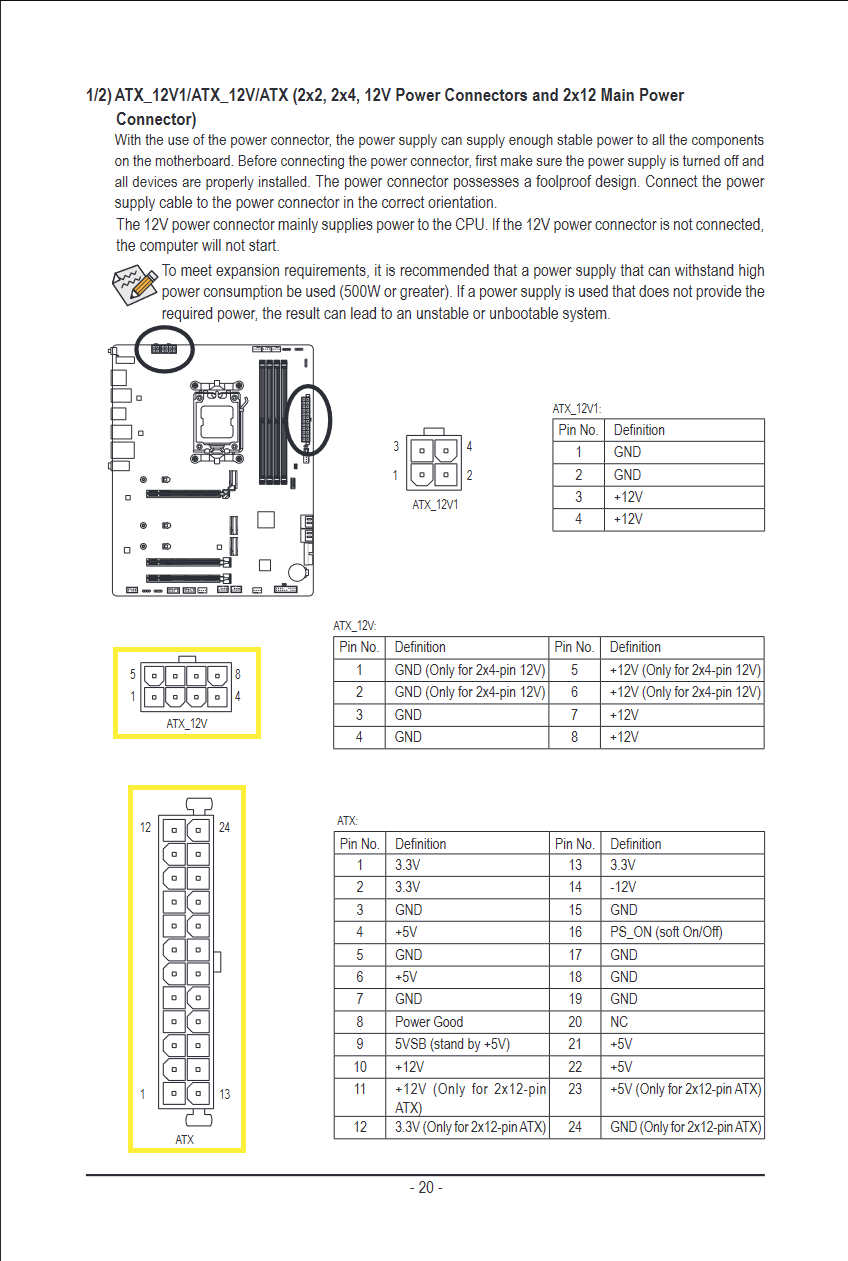 1/2) ATX_12V1/ATX_12V/ATX (2x2, 2x4, 12V Power Connectors and 2x12 Main Power Connector)

With the use of the power connector, the power supply can supply enough stable power to all the components on the motherboard. Before connecting the power connector, first make sure the power supply is turned off and all devices are properly installed. The power connector possesses a foolproof design. Connect the power supply cable to the power connector in the correct orientation.

The 12V power connector mainly supplies power to the CPU. If the 12V power connector is not connected, the computer will not start.

To meet expansion requirements, it is recommended that a power supply that can withstand high power consumption be used (500W or greater). If a power supply is used that does not provide the required power, the result can lead to an unstable or unbootable system.

3 4
1 2
ATX_12V1

ATX_12V1:

| Pin No. | Definition |
|---|---|
| 1 | GND |
| 2 | GND |
| 3 | +12V |
| 4 | +12V |

5 8
1 4
ATX_12V

ATX_12V:

| Pin No. | Definition | Pin No. | Definition |
|---|---|---|---|
| 1 | GND (Only for 2x4-pin 12V) | 5 | +12V (Only for 2x4-pin 12V) |
| 2 | GND (Only for 2x4-pin 12V) | 6 | +12V (Only for 2x4-pin 12V) |
| 3 | GND | 7 | +12V |
| 4 | GND | 8 | +12V |

12 24
1 13
ATX

ATX:

| Pin No. | Definition | Pin No. | Definition |
|---|---|---|---|
| 1 | 3.3V | 13 | 3.3V |
| 2 | 3.3V | 14 | -12V |
| 3 | GND | 15 | GND |
| 4 | +5V | 16 | PS_ON (soft On/Off) |
| 5 | GND | 17 | GND |
| 6 | +5V | 18 | GND |
| 7 | GND | 19 | GND |
| 8 | Power Good | 20 | NC |
| 9 | 5VSB (stand by +5V) | 21 | +5V |
| 10 | +12V | 22 | +5V |
| 11 | +12V (Only for 2x12-pin ATX) | 23 | +5V (Only for 2x12-pin ATX) |
| 12 | 3.3V (Only for 2x12-pin ATX) | 24 | GND (Only for 2x12-pin ATX) |

- 20 -