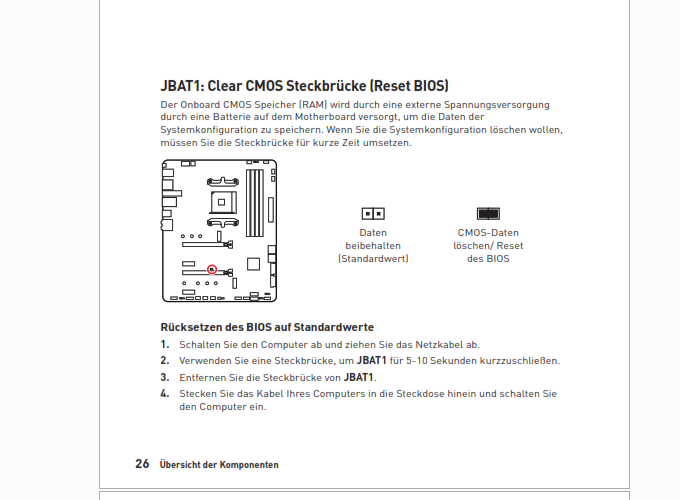 JBAT1: Clear CMOS Steckbrücke (Reset BIOS)

Der Onboard CMOS Speicher (RAM) wird durch eine externe Spannungsversorgung durch eine Batterie auf dem Motherboard versorgt, um die Daten der Systemkonfiguration zu speichern. Wenn Sie die Systemkonfiguration löschen wollen, müssen Sie die Steckbrücke für kurze Zeit umsetzen.

Daten beibehalten (Standardwert)

CMOS-Daten löschen/ Reset des BIOS

Rücksetzen des BIOS auf Standardwerte

1. Schalten Sie den Computer ab und ziehen Sie das Netzkabel ab.
2. Verwenden Sie eine Steckbrücke, um JBAT1 für 5-10 Sekunden kurzzuschließen.
3. Entfernen Sie die Steckbrücke von JBAT1.
4. Stecken Sie das Kabel Ihres Computers in die Steckdose hinein und schalten Sie den Computer ein.

26 Übersicht der Komponenten