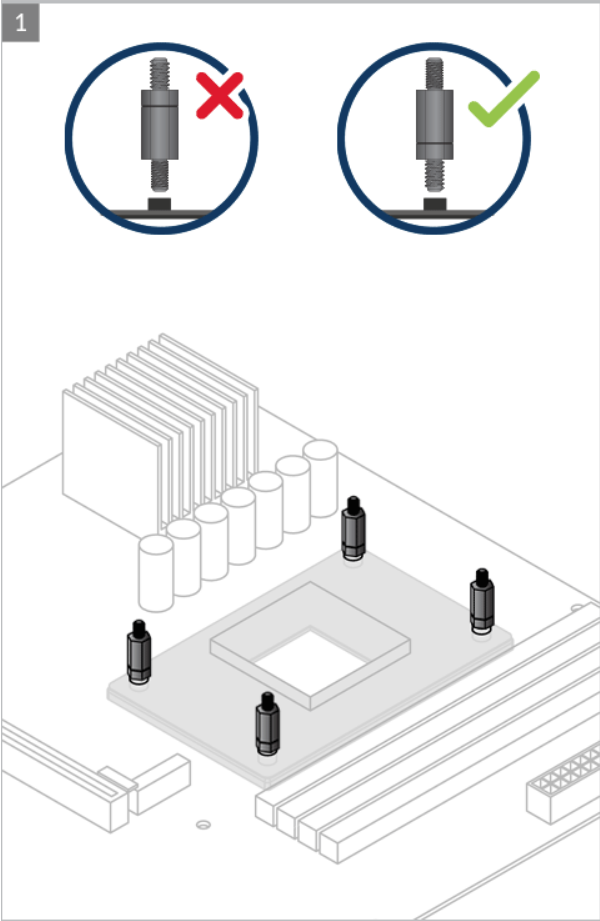 1