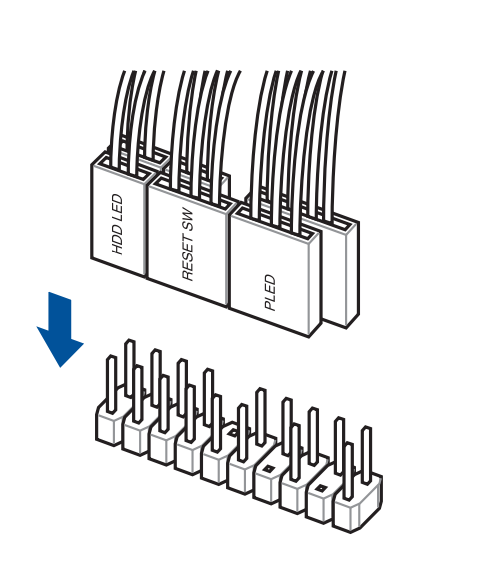 HDD LED
RESET SW
PLED