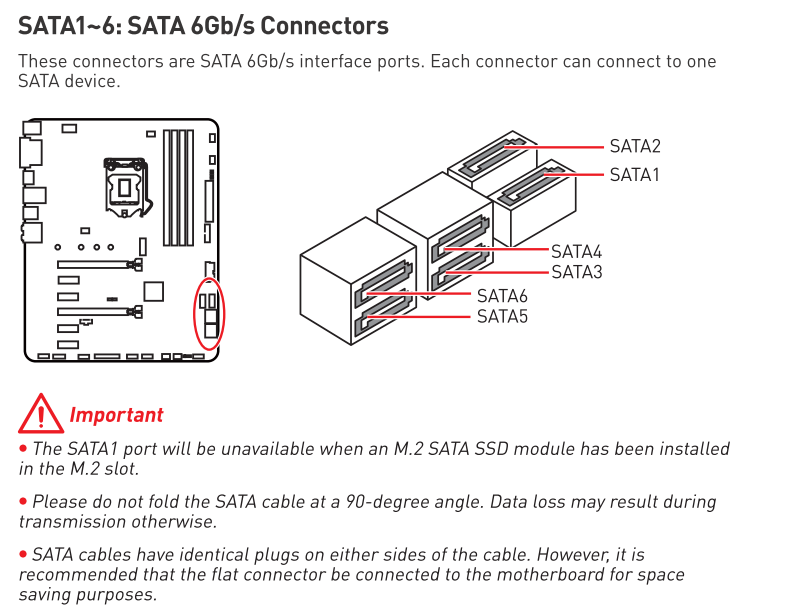 SATA1~6: SATA 6Gb/s Connectors

These connectors are SATA 6Gb/s interface ports. Each connector can connect to one SATA device.

SATA2
SATA1
SATA4
SATA3
SATA6
SATA5

Important

• The SATA1 port will be unavailable when an M.2 SATA SSD module has been installed in the M.2 slot.

• Please do not fold the SATA cable at a 90-degree angle. Data loss may result during transmission otherwise.

• SATA cables have identical plugs on either sides of the cable. However, it is recommended that the flat connector be connected to the motherboard for space saving purposes.