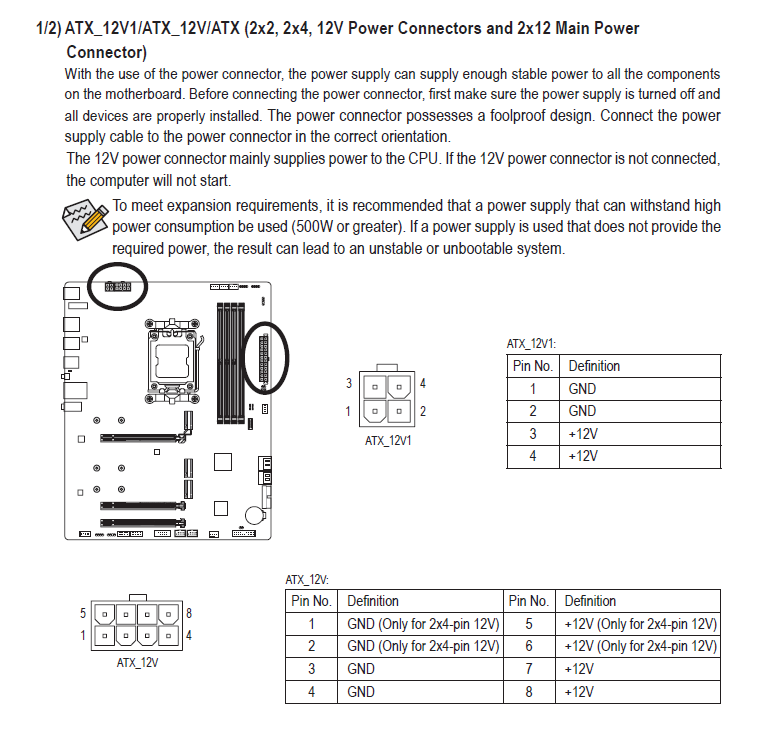 1/2) ATX_12V1/ATX_12V/ATX (2x2, 2x4, 12V Power Connectors and 2x12 Main Power Connector)

With the use of the power connector, the power supply can supply enough stable power to all the components on the motherboard. Before connecting the power connector, first make sure the power supply is turned off and all devices are properly installed. The power connector possesses a foolproof design. Connect the power supply cable to the power connector in the correct orientation.

The 12V power connector mainly supplies power to the CPU. If the 12V power connector is not connected, the computer will not start.

To meet expansion requirements, it is recommended that a power supply that can withstand high power consumption be used (500W or greater). If a power supply is used that does not provide the required power, the result can lead to an unstable or unbootable system.

3 4
1 2
ATX_12V1

ATX_12V1:

| Pin No. | Definition |
|---|---|
| 1 | GND |
| 2 | GND |
| 3 | +12V |
| 4 | +12V |

5 8
1 4
ATX_12V

ATX_12V:

| Pin No. | Definition | Pin No. | Definition |
|---|---|---|---|
| 1 | GND (Only for 2x4-pin 12V) | 5 | +12V (Only for 2x4-pin 12V) |
| 2 | GND (Only for 2x4-pin 12V) | 6 | +12V (Only for 2x4-pin 12V) |
| 3 | GND | 7 | +12V |
| 4 | GND | 8 | +12V |