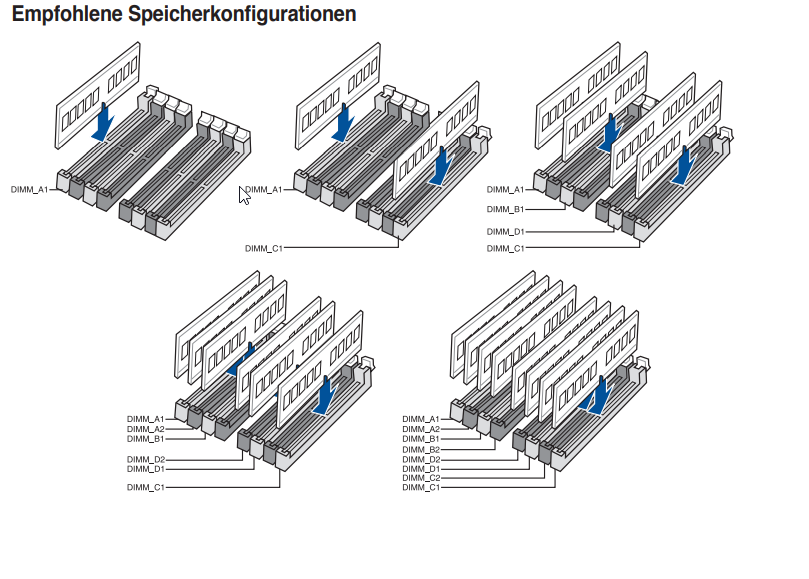 Empfohlene Speicherkonfigurationen

DIMM_A1

DIMM_A1
DIMM_C1

DIMM_A1
DIMM_B1
DIMM_D1
DIMM_C1

DIMM_A1
DIMM_A2
DIMM_B1
DIMM_D2
DIMM_D1
DIMM_C1

DIMM_A1
DIMM_A2
DIMM_B1
DIMM_B2
DIMM_D2
DIMM_D1
DIMM_C2
DIMM_C1