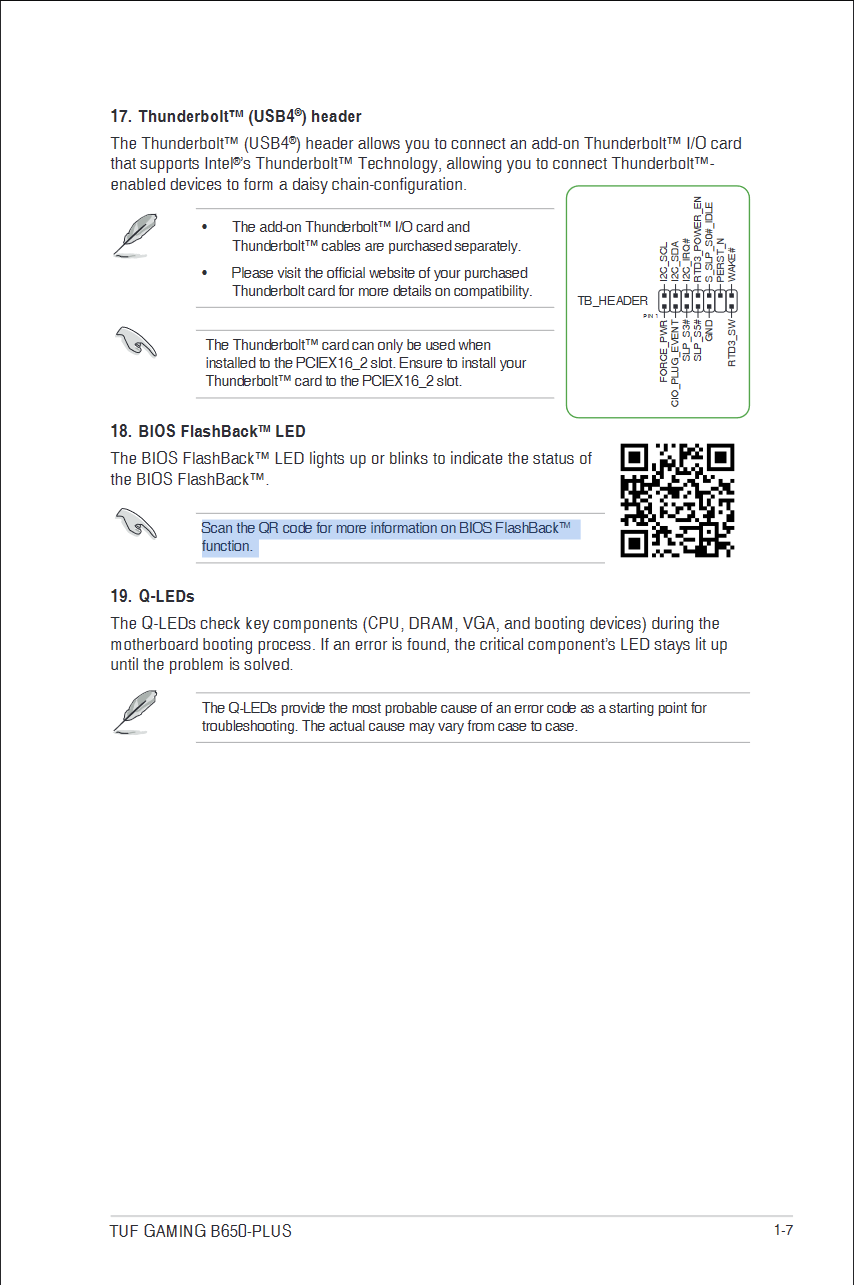 17. Thunderbolt™ (USB4®) header

The Thunderbolt™ (USB4®) header allows you to connect an add-on Thunderbolt™ I/O card that supports Intel®'s Thunderbolt™ Technology, allowing you to connect Thunderbolt™-enabled devices to form a daisy chain-configuration.

• The add-on Thunderbolt™ I/O card and Thunderbolt™ cables are purchased separately.

• Please visit the official website of your purchased Thunderbolt card for more details on compatibility.

The Thunderbolt™ card can only be used when installed to the PCIEX16_2 slot. Ensure to install your Thunderbolt™ card to the PCIEX16_2 slot.

TB_HEADER

PIN 1

I2C_SCL
I2C_SDA
I2C_IRQ#
RTD3_POWER_EN
S_SLP_S0#_IDLE
PERST_N
WAKE#

FORCE_PWR
CIO_PLUG_EVENT
SLP_S3#
SLP_S5#
GND
RTD3_SW

18. BIOS FlashBack™ LED

The BIOS FlashBack™ LED lights up or blinks to indicate the status of the BIOS FlashBack™.

Scan the QR code for more information on BIOS FlashBack™ function.

19. Q-LEDs

The Q-LEDs check key components (CPU, DRAM, VGA, and booting devices) during the motherboard booting process. If an error is found, the critical component's LED stays lit up until the problem is solved.

The Q-LEDs provide the most probable cause of an error code as a starting point for troubleshooting. The actual cause may vary from case to case.

TUF GAMING B650-PLUS

1-7