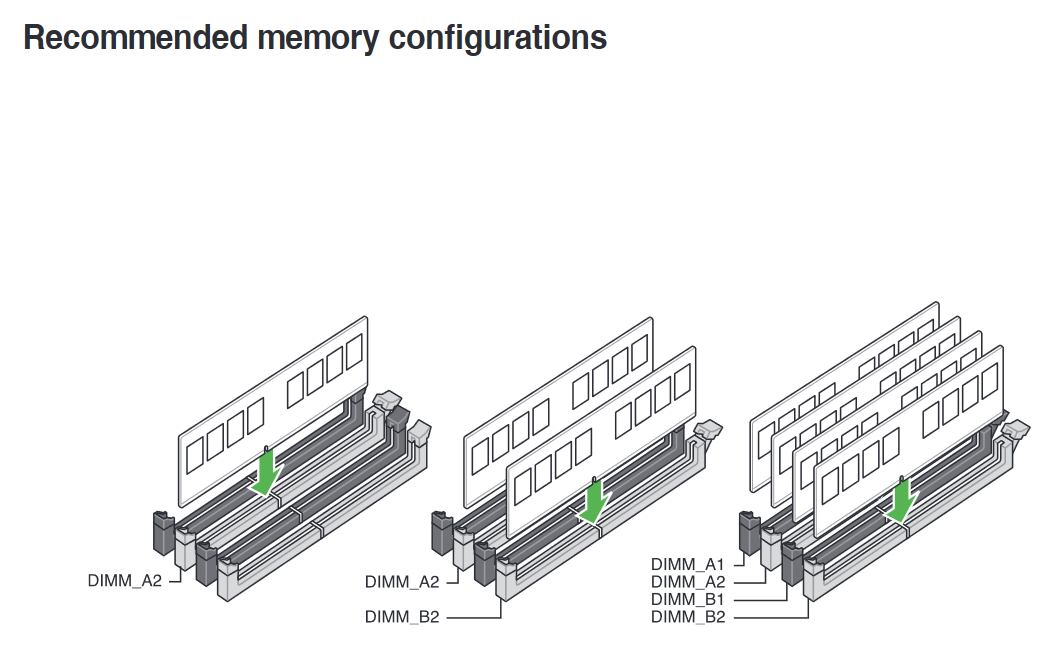 Recommended memory configurations

DIMM_A2

DIMM_A2
DIMM_B2

DIMM_A1
DIMM_A2
DIMM_B1
DIMM_B2