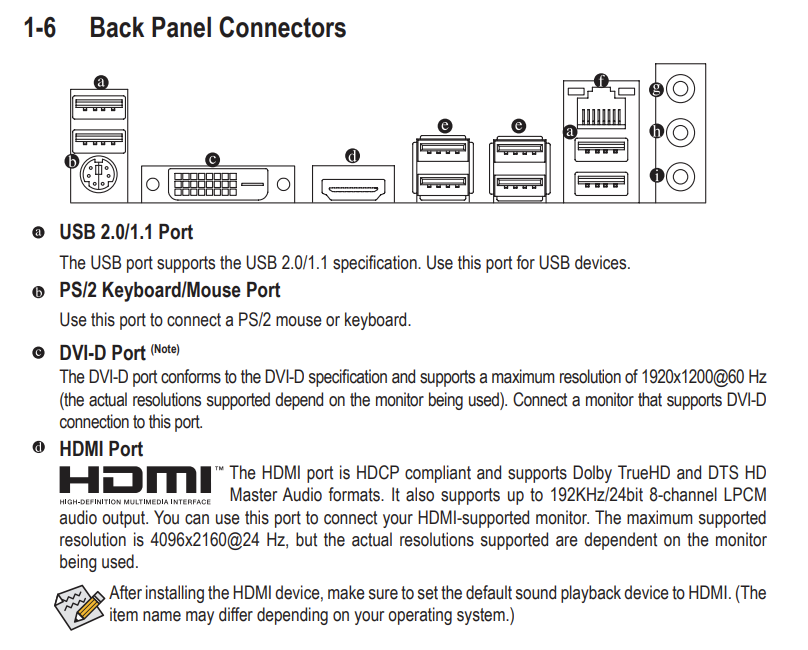 1-6 Back Panel Connectors

a
b
c
d
e
e
f
a
g
h
i

a USB 2.0/1.1 Port

The USB port supports the USB 2.0/1.1 specification. Use this port for USB devices.

b PS/2 Keyboard/Mouse Port

Use this port to connect a PS/2 mouse or keyboard.

c DVI-D Port (Note)

The DVI-D port conforms to the DVI-D specification and supports a maximum resolution of 1920x1200@60 Hz (the actual resolutions supported depend on the monitor being used). Connect a monitor that supports DVI-D connection to this port.

d HDMI Port

HDMI™ HIGH-DEFINITION MULTIMEDIA INTERFACE The HDMI port is HDCP compliant and supports Dolby TrueHD and DTS HD Master Audio formats. It also supports up to 192KHz/24bit 8-channel LPCM audio output. You can use this port to connect your HDMI-supported monitor. The maximum supported resolution is 4096x2160@24 Hz, but the actual resolutions supported are dependent on the monitor being used.

After installing the HDMI device, make sure to set the default sound playback device to HDMI. (The item name may differ depending on your operating system.)