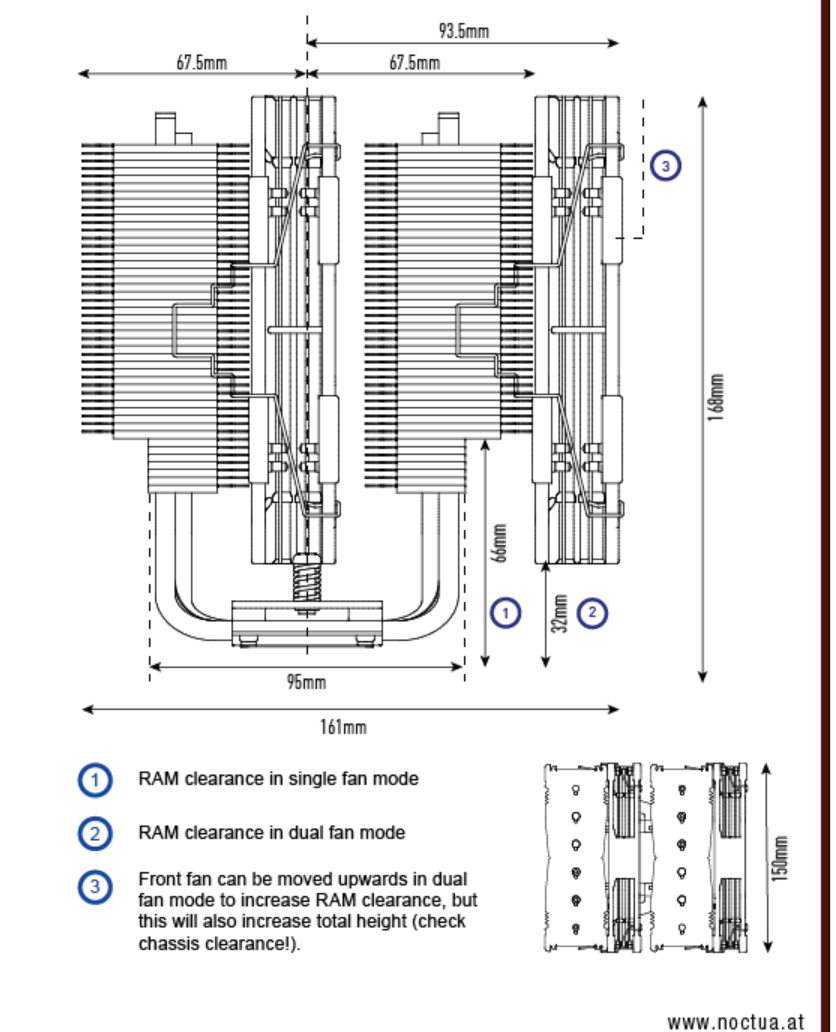 93.5mm

67.5mm

67.5mm

3

168mm

66mm

1

32mm

2

95mm

161mm

1 RAM clearance in single fan mode

2 RAM clearance in dual fan mode

3 Front fan can be moved upwards in dual fan mode to increase RAM clearance, but this will also increase total height (check chassis clearance!).

150mm

www.noctua.at