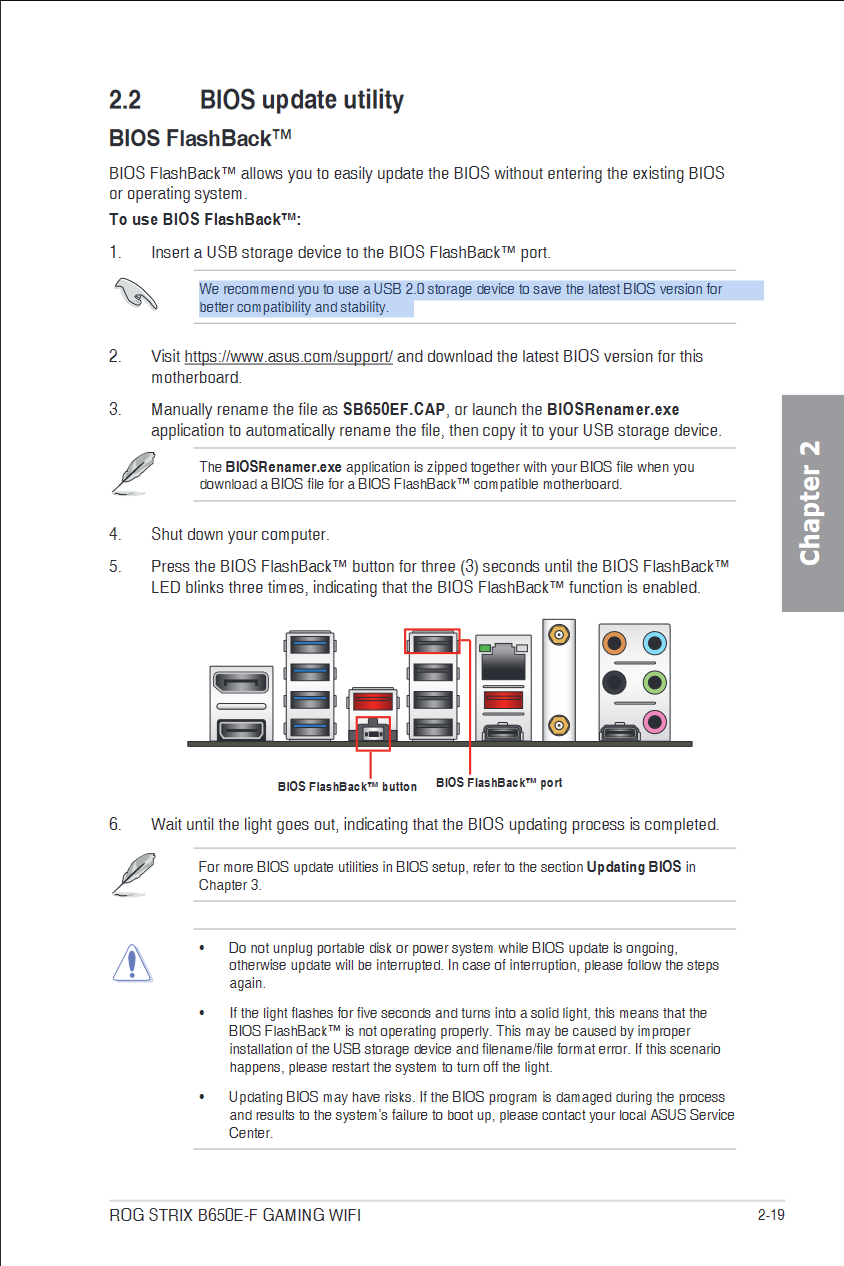 2.2 BIOS update utility

BIOS FlashBack™

BIOS FlashBack™ allows you to easily update the BIOS without entering the existing BIOS or operating system.

To use BIOS FlashBack™:

1. Insert a USB storage device to the BIOS FlashBack™ port.

We recommend you to use a USB 2.0 storage device to save the latest BIOS version for better compatibility and stability.

2. Visit https://www.asus.com/support/ and download the latest BIOS version for this motherboard.

3. Manually rename the file as SB650EF.CAP, or launch the BIOSRenamer.exe application to automatically rename the file, then copy it to your USB storage device.

The BIOSRenamer.exe application is zipped together with your BIOS file when you download a BIOS file for a BIOS FlashBack™ compatible motherboard.

4. Shut down your computer.

5. Press the BIOS FlashBack™ button for three (3) seconds until the BIOS FlashBack™ LED blinks three times, indicating that the BIOS FlashBack™ function is enabled.

BIOS FlashBack™ button BIOS FlashBack™ port

6. Wait until the light goes out, indicating that the BIOS updating process is completed.

For more BIOS update utilities in BIOS setup, refer to the section Updating BIOS in Chapter 3.

• Do not unplug portable disk or power system while BIOS update is ongoing, otherwise update will be interrupted. In case of interruption, please follow the steps again.

• If the light flashes for five seconds and turns into a solid light, this means that the BIOS FlashBack™ is not operating properly. This may be caused by improper installation of the USB storage device and filename/file format error. If this scenario happens, please restart the system to turn off the light.

• Updating BIOS may have risks. If the BIOS program is damaged during the process and results to the system's failure to boot up, please contact your local ASUS Service Center.

Chapter 2

ROG STRIX B650E-F GAMING WIFI 2-19