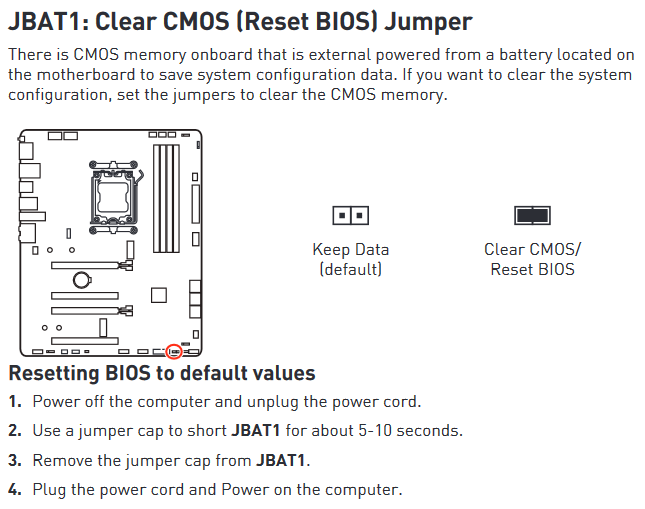 JBAT1: Clear CMOS (Reset BIOS) Jumper

There is CMOS memory onboard that is external powered from a battery located on the motherboard to save system configuration data. If you want to clear the system configuration, set the jumpers to clear the CMOS memory.

Keep Data (default)

Clear CMOS/ Reset BIOS

Resetting BIOS to default values

1. Power off the computer and unplug the power cord.

2. Use a jumper cap to short JBAT1 for about 5-10 seconds.

3. Remove the jumper cap from JBAT1.

4. Plug the power cord and Power on the computer.