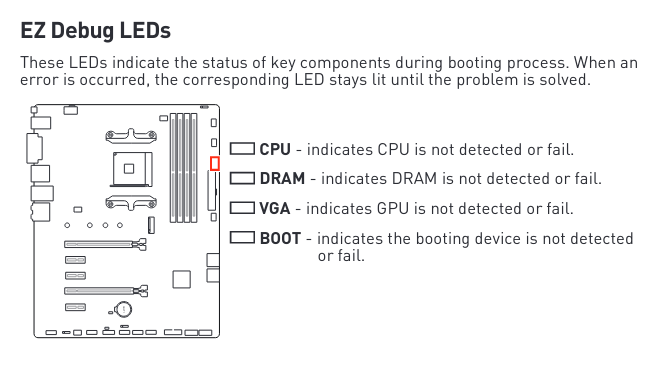 EZ Debug LEDs

These LEDs indicate the status of key components during booting process. When an error is occurred, the corresponding LED stays lit until the problem is solved.

CPU - indicates CPU is not detected or fail.

DRAM - indicates DRAM is not detected or fail.

VGA - indicates GPU is not detected or fail.

BOOT - indicates the booting device is not detected or fail.