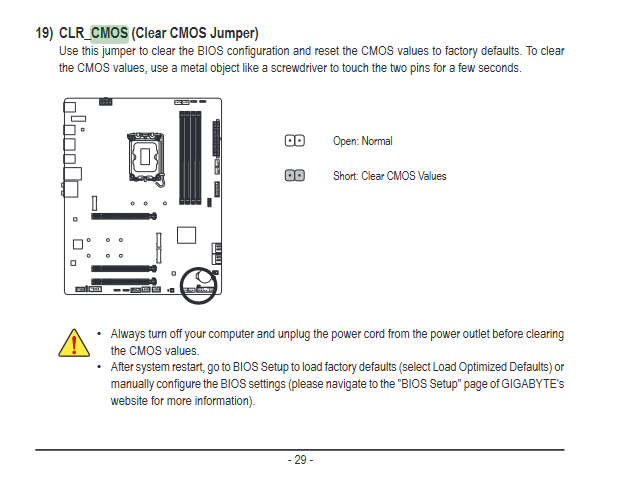 19) CLR_CMOS (Clear CMOS Jumper)
Use this jumper to clear the BIOS configuration and reset the CMOS values to factory defaults. To clear the CMOS values, use a metal object like a screwdriver to touch the two pins for a few seconds.

Open: Normal

Short: Clear CMOS Values

• Always turn off your computer and unplug the power cord from the power outlet before clearing the CMOS values.
• After system restart, go to BIOS Setup to load factory defaults (select Load Optimized Defaults) or manually configure the BIOS settings (please navigate to the "BIOS Setup" page of GIGABYTE's website for more information).

- 29 -