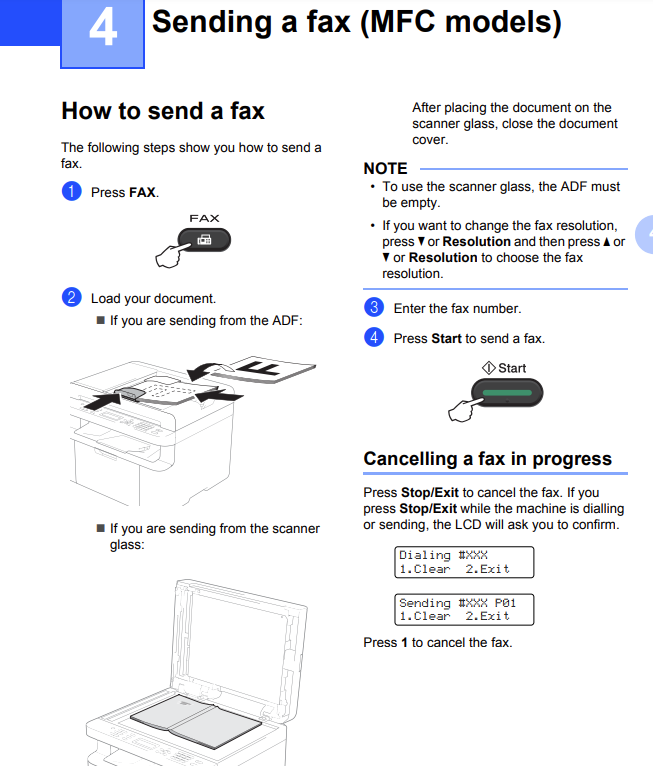 4 Sending a fax (MFC models)

How to send a fax

The following steps show you how to send a fax.

1 Press FAX.

FAX

2 Load your document.

■ If you are sending from the ADF:

■ If you are sending from the scanner glass:

After placing the document on the scanner glass, close the document cover.

NOTE

• To use the scanner glass, the ADF must be empty.

• If you want to change the fax resolution, press ▼ or Resolution and then press ▲ or ▼ or Resolution to choose the fax resolution.

3 Enter the fax number.

4 Press Start to send a fax.

Start

Cancelling a fax in progress

Press Stop/Exit to cancel the fax. If you press Stop/Exit while the machine is dialling or sending, the LCD will ask you to confirm.

Dialing #XXX
1.Clear 2.Exit

Sending #XXX P01
1.Clear 2.Exit

Press 1 to cancel the fax.