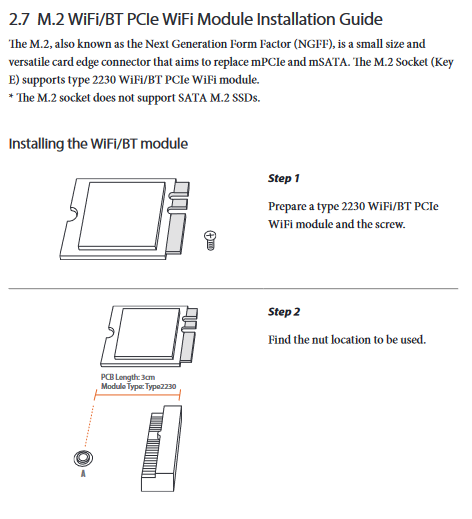 2.7 M.2 WiFi/BT PCIe WiFi Module Installation Guide

The M.2, also known as the Next Generation Form Factor (NGFF), is a small size and versatile card edge connector that aims to replace mPCIe and mSATA. The M.2 Socket (Key E) supports type 2230 WiFi/BT PCIe WiFi module.
* The M.2 socket does not support SATA M.2 SSDs.

Installing the WiFi/BT module

Step 1

Prepare a type 2230 WiFi/BT PCIe WiFi module and the screw.

Step 2

Find the nut location to be used.

PCB Length: 3cm
Module Type: Type2230

A