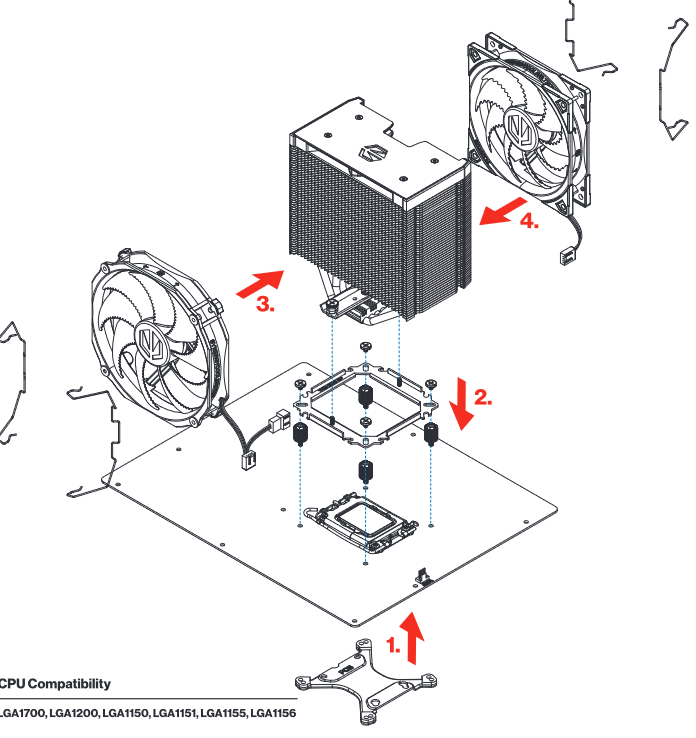 4.

3.

2.

1.

CPU Compatibility

LGA1700, LGA1200, LGA1150, LGA1151, LGA1155, LGA1156