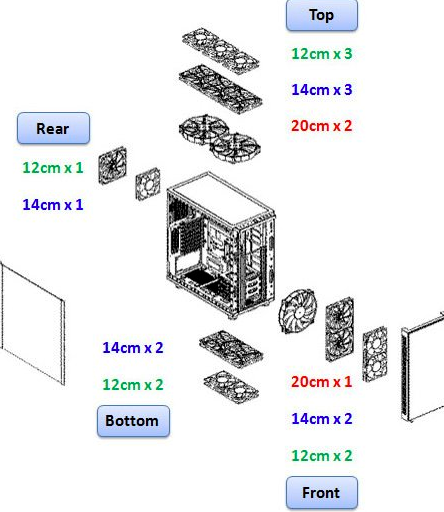 Top

12cm x 3

14cm x 3

20cm x 2

Rear

12cm x 1

14cm x 1

14cm x 2

12cm x 2

Bottom

20cm x 1

14cm x 2

12cm x 2

Front