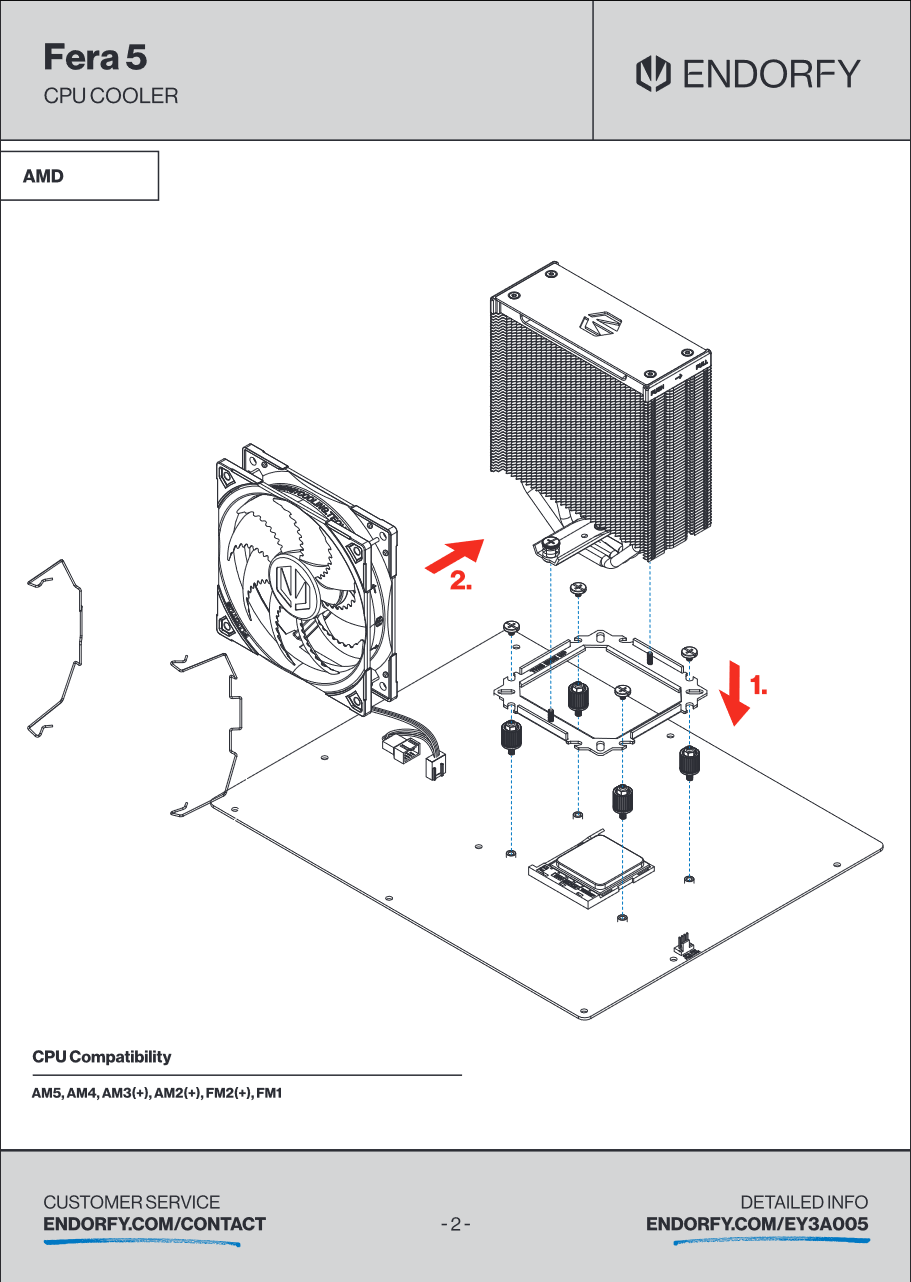 Fera 5
CPU COOLER

ENDORFY

AMD

2.

1.

CPU Compatibility

AM5, AM4, AM3(+), AM2(+), FM2(+), FM1

CUSTOMER SERVICE
ENDORFY.COM/CONTACT

- 2 -

DETAILED INFO
ENDORFY.COM/EY3A005