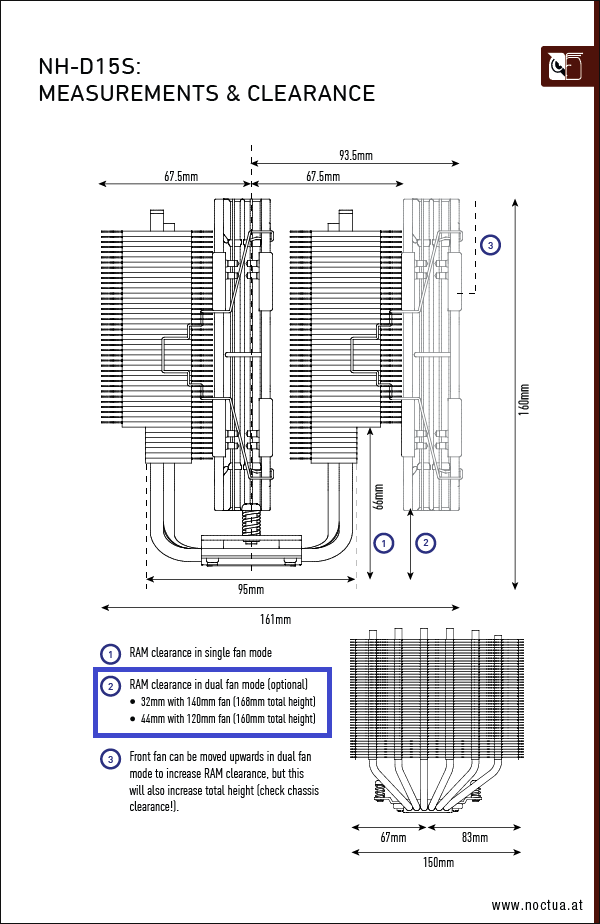 NH-D15S:
MEASUREMENTS & CLEARANCE

93.5mm

67.5mm

67.5mm

3

160mm

66mm

1

2

95mm

161mm

1 RAM clearance in single fan mode

2 RAM clearance in dual fan mode (optional)
• 32mm with 140mm fan (168mm total height)
• 44mm with 120mm fan (160mm total height)

3 Front fan can be moved upwards in dual fan mode to increase RAM clearance, but this will also increase total height (check chassis clearance!).

67mm

83mm

150mm

www.noctua.at