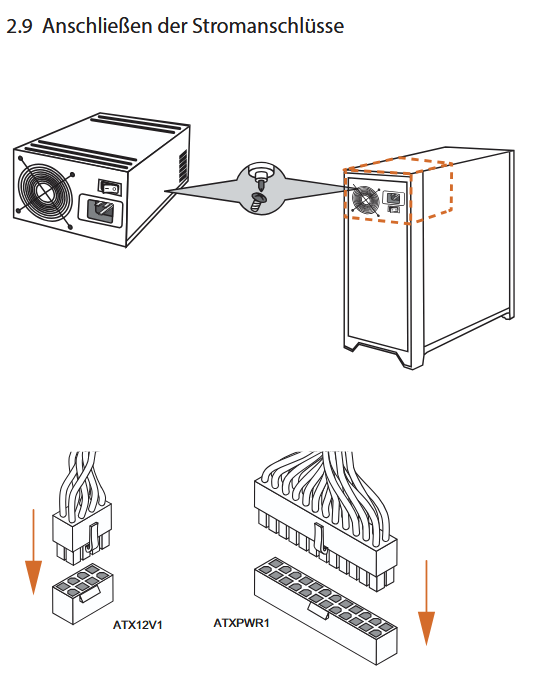 2.9 Anschließen der Stromanschlüsse

ATX12V1

ATXPWR1