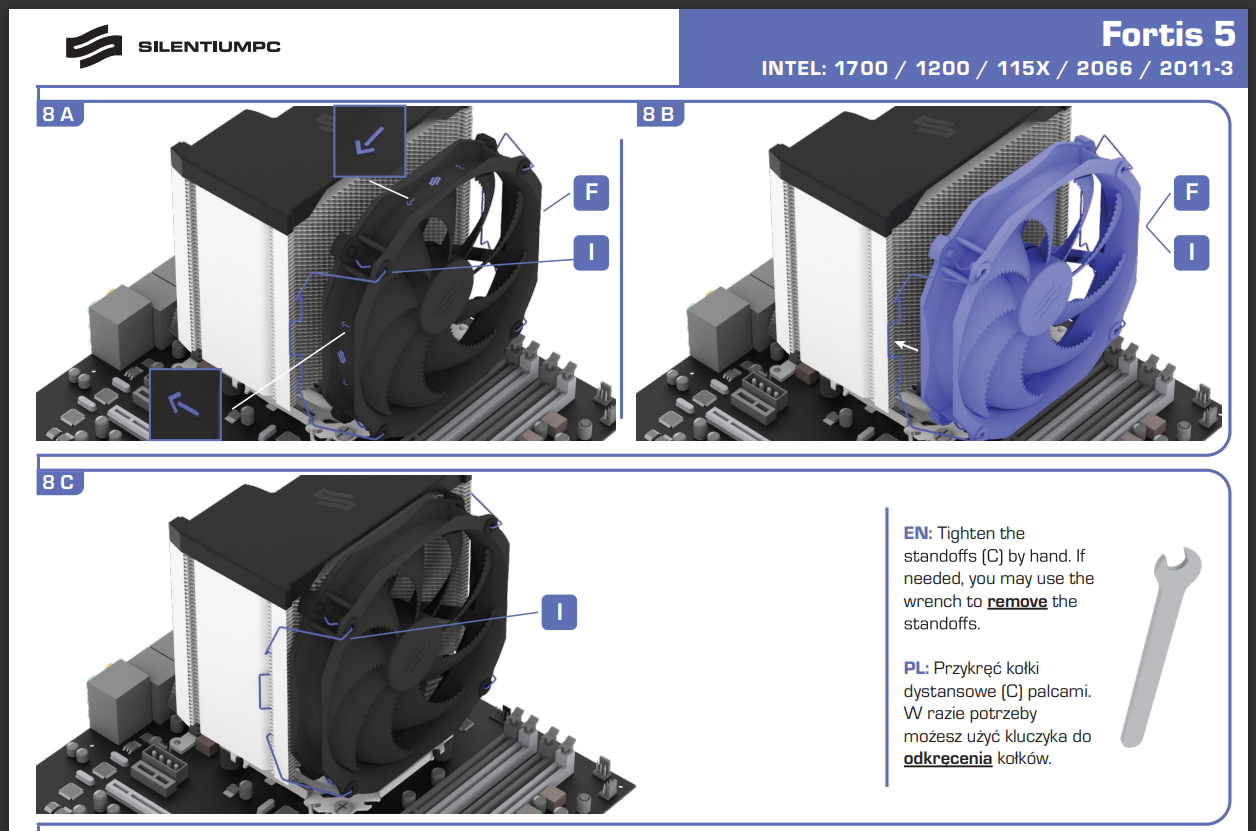 SILENTIUMPC

Fortis 5
INTEL: 1700 / 1200 / 115X / 2066 / 2011-3

8 A

F

I

8 B

F

I

8 C

I

EN: Tighten the standoffs (C) by hand. If needed, you may use the wrench to remove the standoffs.

PL: Przykręć kołki dystansowe (C) palcami. W razie potrzeby możesz użyć kluczyka do odkręcenia kołków.