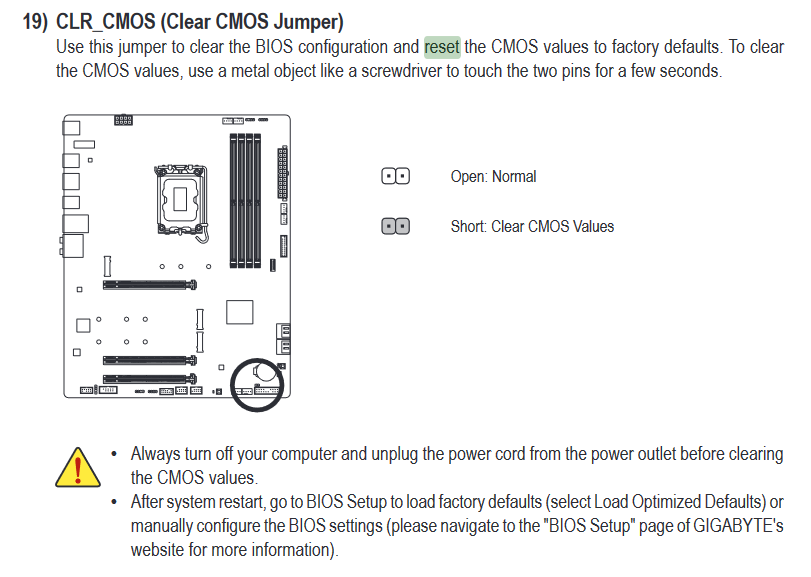 19) CLR_CMOS (Clear CMOS Jumper)
Use this jumper to clear the BIOS configuration and reset the CMOS values to factory defaults. To clear the CMOS values, use a metal object like a screwdriver to touch the two pins for a few seconds.

Open: Normal

Short: Clear CMOS Values

• Always turn off your computer and unplug the power cord from the power outlet before clearing the CMOS values.
• After system restart, go to BIOS Setup to load factory defaults (select Load Optimized Defaults) or manually configure the BIOS settings (please navigate to the "BIOS Setup" page of GIGABYTE's website for more information).