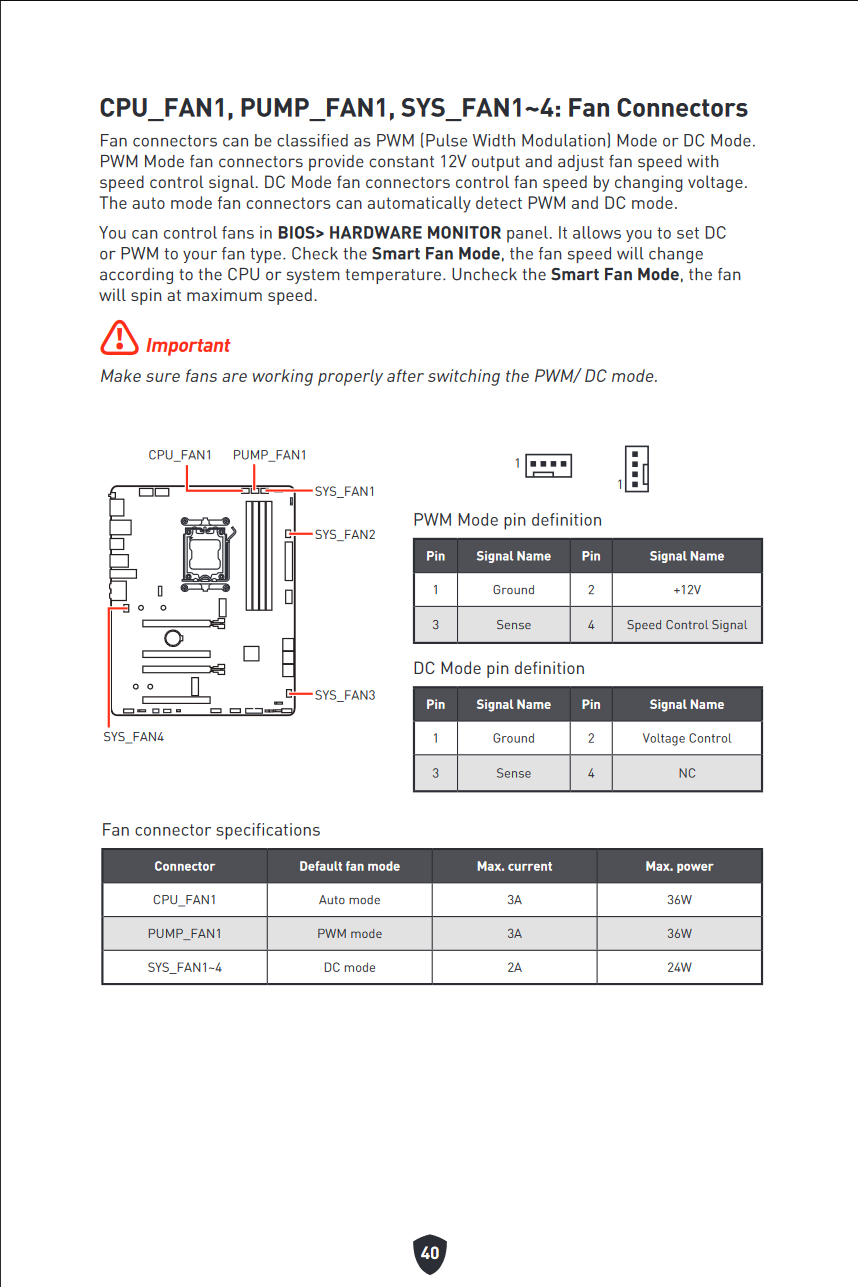 CPU_FAN1, PUMP_FAN1, SYS_FAN1~4: Fan Connectors

Fan connectors can be classified as PWM (Pulse Width Modulation) Mode or DC Mode. PWM Mode fan connectors provide constant 12V output and adjust fan speed with speed control signal. DC Mode fan connectors control fan speed by changing voltage. The auto mode fan connectors can automatically detect PWM and DC mode.

You can control fans in BIOS> HARDWARE MONITOR panel. It allows you to set DC or PWM to your fan type. Check the Smart Fan Mode, the fan speed will change according to the CPU or system temperature. Uncheck the Smart Fan Mode, the fan will spin at maximum speed.

Important

Make sure fans are working properly after switching the PWM/ DC mode.

CPU_FAN1 PUMP_FAN1
SYS_FAN1
SYS_FAN2
SYS_FAN3
SYS_FAN4

1
1

PWM Mode pin definition

| Pin | Signal Name | Pin | Signal Name |
|---|---|---|---|
| 1 | Ground | 2 | +12V |
| 3 | Sense | 4 | Speed Control Signal |

DC Mode pin definition

| Pin | Signal Name | Pin | Signal Name |
|---|---|---|---|
| 1 | Ground | 2 | Voltage Control |
| 3 | Sense | 4 | NC |

Fan connector specifications

| Connector | Default fan mode | Max. current | Max. power |
|---|---|---|---|
| CPU_FAN1 | Auto mode | 3A | 36W |
| PUMP_FAN1 | PWM mode | 3A | 36W |
| SYS_FAN1~4 | DC mode | 2A | 24W |

40