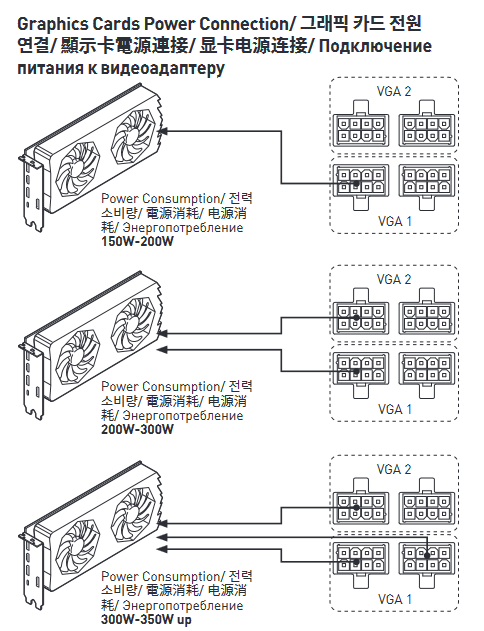 Graphics Cards Power Connection/ 그래픽 카드 전원 연결/ 顯示卡電源連接/ 显卡电源连接/ Подключение питания к видеоадаптеру

VGA 2

VGA 1

Power Consumption/ 전력 소비량/ 電源消耗/ 电源消耗/ Энергопотребление
150W-200W

VGA 2

VGA 1

Power Consumption/ 전력 소비량/ 電源消耗/ 电源消耗/ Энергопотребление
200W-300W

VGA 2

VGA 1

Power Consumption/ 전력 소비량/ 電源消耗/ 电源消耗/ Энергопотребление
300W-350W up