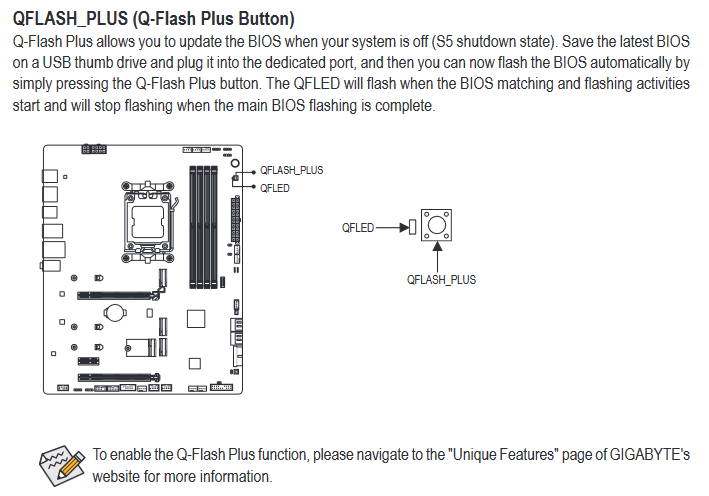 QFLASH_PLUS (Q-Flash Plus Button)

Q-Flash Plus allows you to update the BIOS when your system is off (S5 shutdown state). Save the latest BIOS on a USB thumb drive and plug it into the dedicated port, and then you can now flash the BIOS automatically by simply pressing the Q-Flash Plus button. The QFLED will flash when the BIOS matching and flashing activities start and will stop flashing when the main BIOS flashing is complete.

QFLASH_PLUS
QFLED

QFLED
QFLASH_PLUS

To enable the Q-Flash Plus function, please navigate to the "Unique Features" page of GIGABYTE's website for more information.