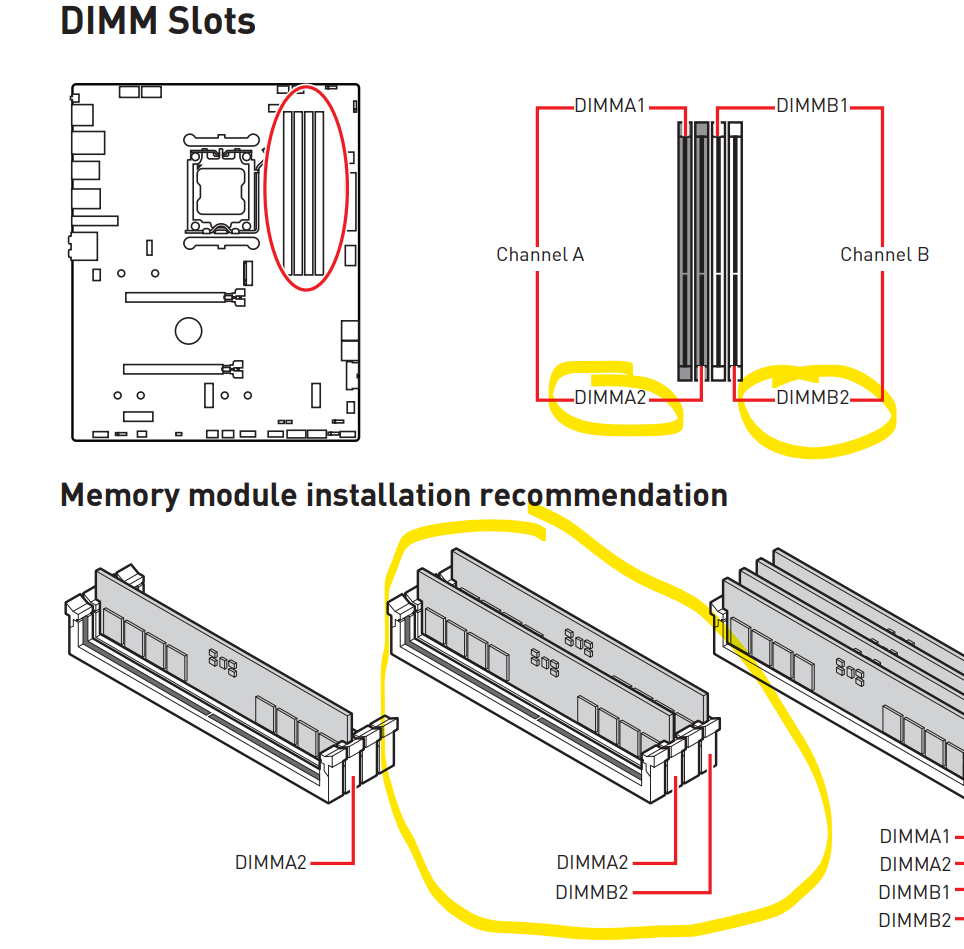 DIMM Slots

DIMMA1
DIMMB1
Channel A
Channel B
DIMMA2
DIMMB2

Memory module installation recommendation

DIMMA2

DIMMA2
DIMMB2

DIMMA1
DIMMA2
DIMMB1
DIMMB2