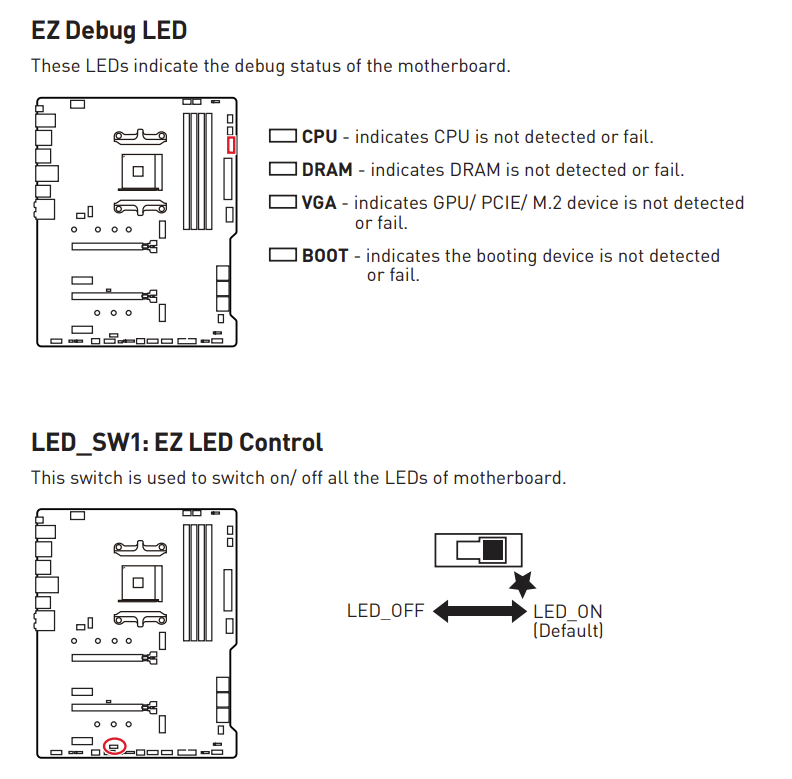 EZ Debug LED

These LEDs indicate the debug status of the motherboard.

CPU - indicates CPU is not detected or fail.

DRAM - indicates DRAM is not detected or fail.

VGA - indicates GPU/ PCIE/ M.2 device is not detected or fail.

BOOT - indicates the booting device is not detected or fail.

LED_SW1: EZ LED Control

This switch is used to switch on/ off all the LEDs of motherboard.

LED_OFF

LED_ON (Default)