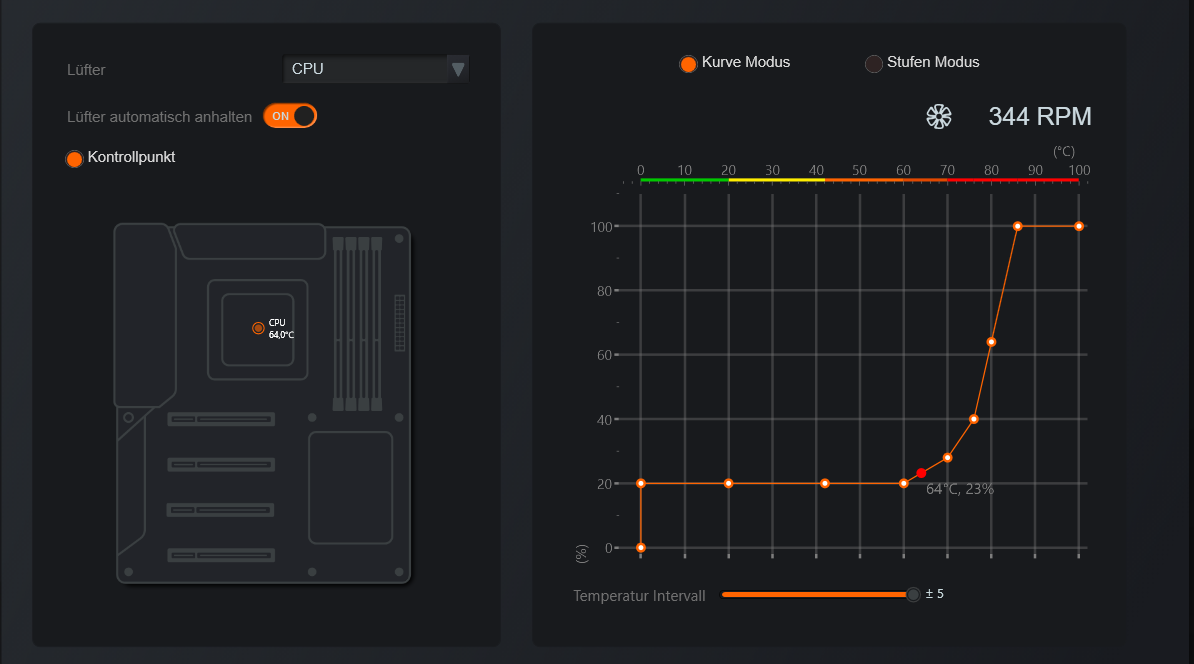 Lüfter
CPU
Lüfter automatisch anhalten
ON
Kontrollpunkt
CPU
64,0°C

Kurve Modus
Stufen Modus
344 RPM
(°C)
0 10 20 30 40 50 60 70 80 90 100
100
80
60
40
20
0
(%)
64°C, 23%
Temperatur Intervall
± 5