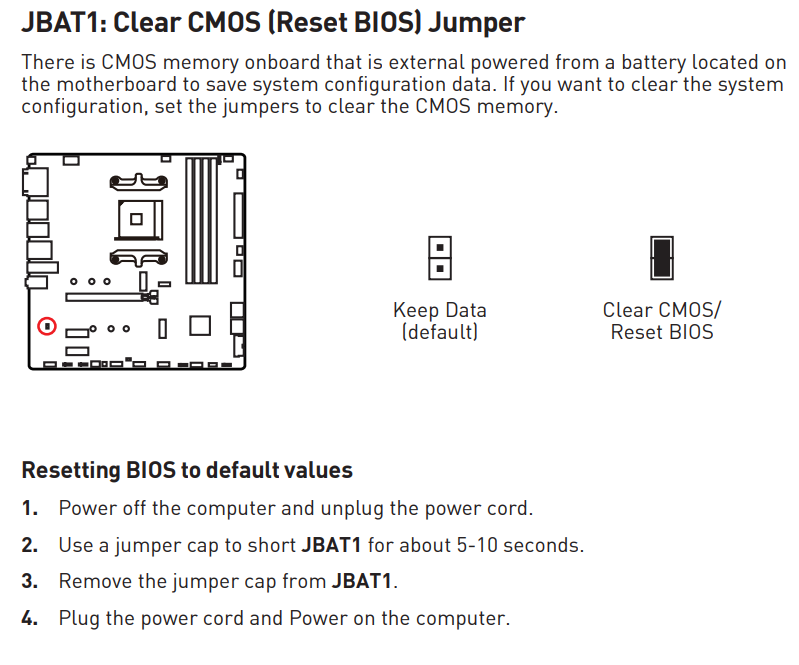 JBAT1: Clear CMOS (Reset BIOS) Jumper

There is CMOS memory onboard that is external powered from a battery located on the motherboard to save system configuration data. If you want to clear the system configuration, set the jumpers to clear the CMOS memory.

Keep Data (default)

Clear CMOS/ Reset BIOS

Resetting BIOS to default values

1. Power off the computer and unplug the power cord.

2. Use a jumper cap to short JBAT1 for about 5-10 seconds.

3. Remove the jumper cap from JBAT1.

4. Plug the power cord and Power on the computer.