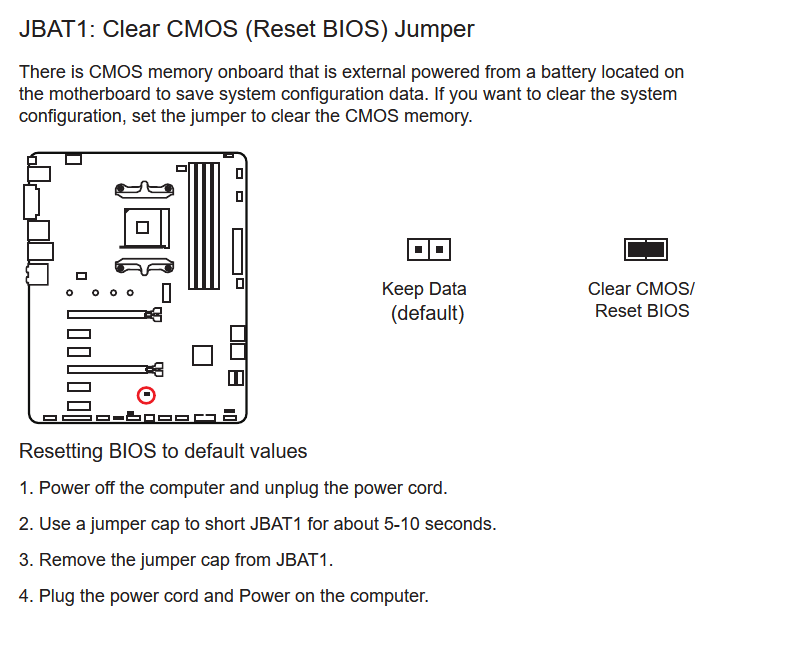 JBAT1: Clear CMOS (Reset BIOS) Jumper

There is CMOS memory onboard that is external powered from a battery located on the motherboard to save system configuration data. If you want to clear the system configuration, set the jumper to clear the CMOS memory.

Keep Data (default)

Clear CMOS/ Reset BIOS

Resetting BIOS to default values

1. Power off the computer and unplug the power cord.

2. Use a jumper cap to short JBAT1 for about 5-10 seconds.

3. Remove the jumper cap from JBAT1.

4. Plug the power cord and Power on the computer.