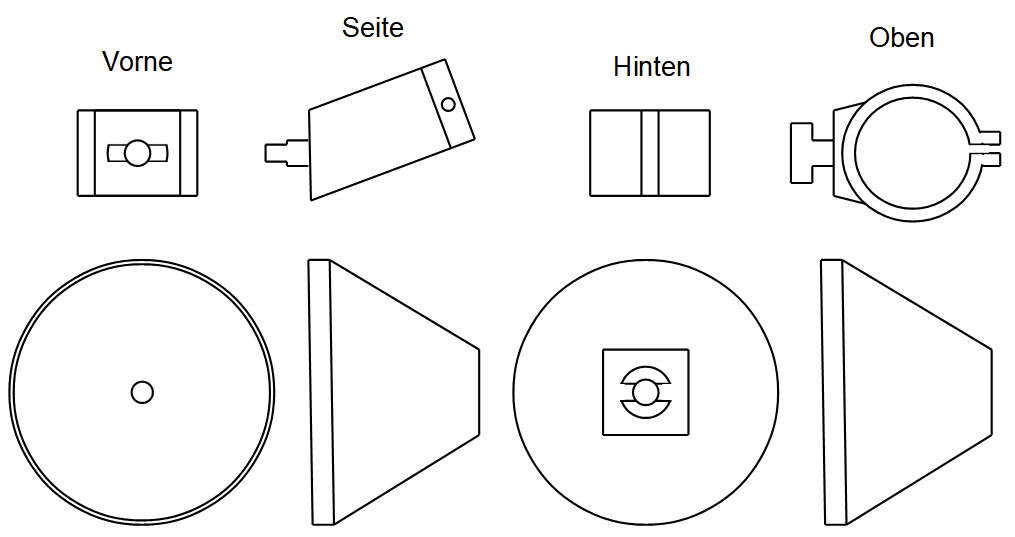 Vorne

Seite

Hinten

Oben