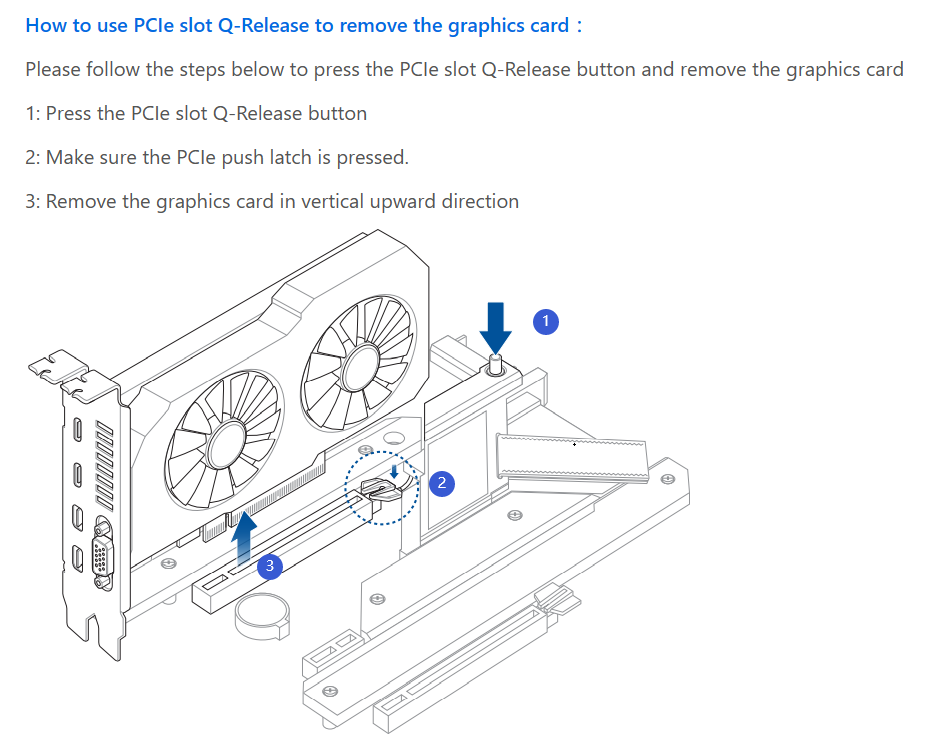 How to use PCIe slot Q-Release to remove the graphics card：

Please follow the steps below to press the PCIe slot Q-Release button and remove the graphics card

1: Press the PCIe slot Q-Release button

2: Make sure the PCIe push latch is pressed.

3: Remove the graphics card in vertical upward direction

1

2

3