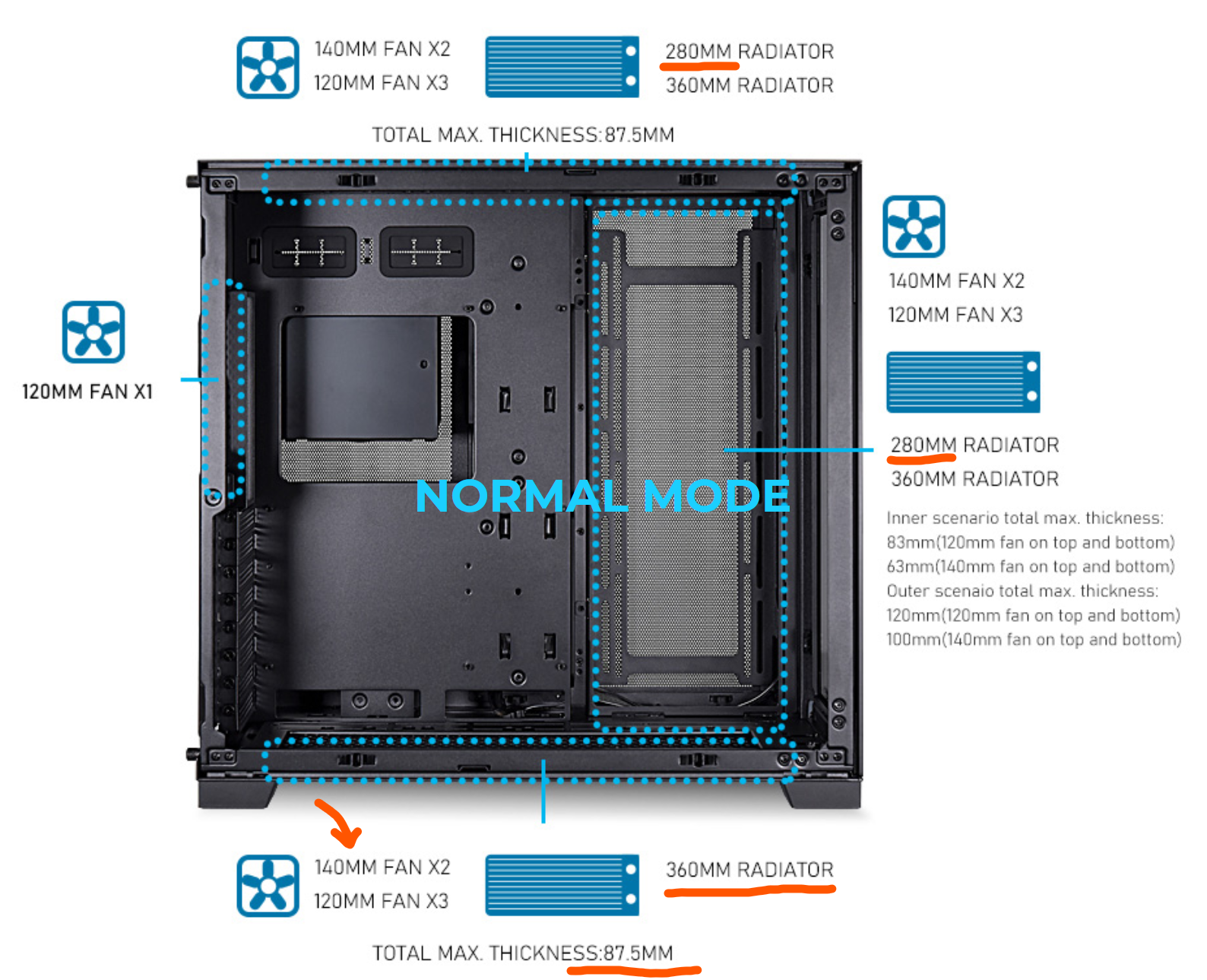 140MM FAN X2
120MM FAN X3

280MM RADIATOR
360MM RADIATOR

TOTAL MAX. THICKNESS:87.5MM

120MM FAN X1

NORMAL MODE

140MM FAN X2
120MM FAN X3

280MM RADIATOR
360MM RADIATOR

Inner scenario total max. thickness:
83mm(120mm fan on top and bottom)
63mm(140mm fan on top and bottom)
Outer scenaio total max. thickness:
120mm(120mm fan on top and bottom)
100mm(140mm fan on top and bottom)

140MM FAN X2
120MM FAN X3

360MM RADIATOR

TOTAL MAX. THICKNESS:87.5MM