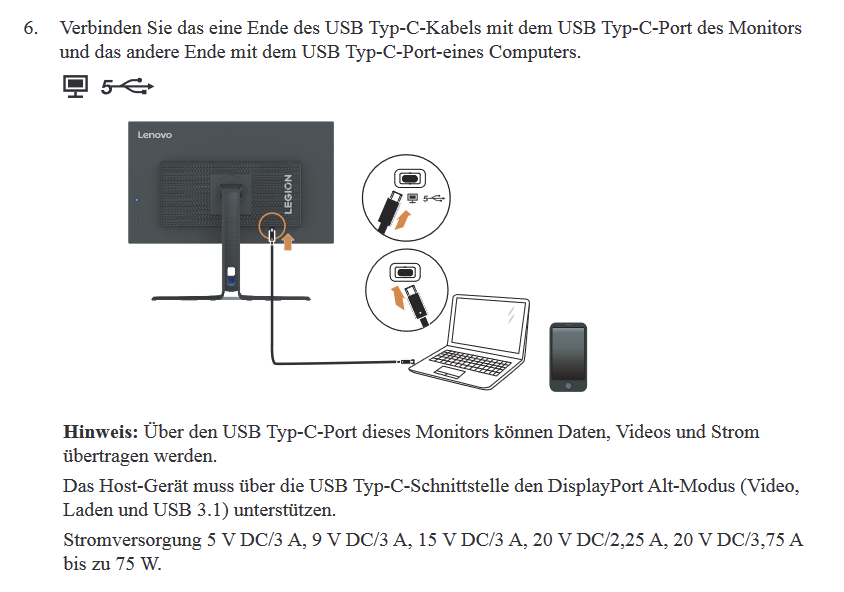 6. Verbinden Sie das eine Ende des USB Typ-C-Kabels mit dem USB Typ-C-Port des Monitors und das andere Ende mit dem USB Typ-C-Port-eines Computers.

5

Lenovo

LEGION

5

**Hinweis:** Über den USB Typ-C-Port dieses Monitors können Daten, Videos und Strom übertragen werden.

Das Host-Gerät muss über die USB Typ-C-Schnittstelle den DisplayPort Alt-Modus (Video, Laden und USB 3.1) unterstützen.

Stromversorgung 5 V DC/3 A, 9 V DC/3 A, 15 V DC/3 A, 20 V DC/2,25 A, 20 V DC/3,75 A bis zu 75 W.