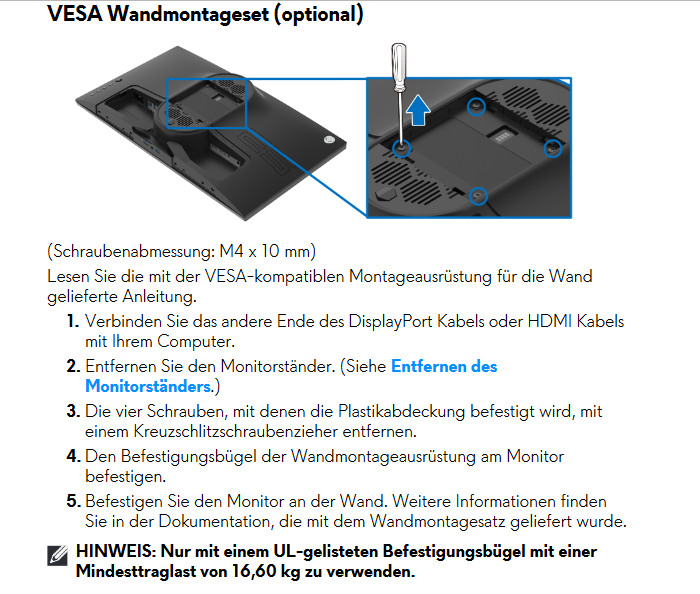 VESA Wandmontageset (optional)

(Schraubenabmessung: M4 x 10 mm)

Lesen Sie die mit der VESA-kompatiblen Montageausrüstung für die Wand gelieferte Anleitung.

1. Verbinden Sie das andere Ende des DisplayPort Kabels oder HDMI Kabels mit Ihrem Computer.

2. Entfernen Sie den Monitorständer. (Siehe Entfernen des Monitorständers.)

3. Die vier Schrauben, mit denen die Plastikabdeckung befestigt wird, mit einem Kreuzschlitzschraubenzieher entfernen.

4. Den Befestigungsbügel der Wandmontageausrüstung am Monitor befestigen.

5. Befestigen Sie den Monitor an der Wand. Weitere Informationen finden Sie in der Dokumentation, die mit dem Wandmontagesatz geliefert wurde.

HINWEIS: Nur mit einem UL-gelisteten Befestigungsbügel mit einer Mindesttraglast von 16,60 kg zu verwenden.