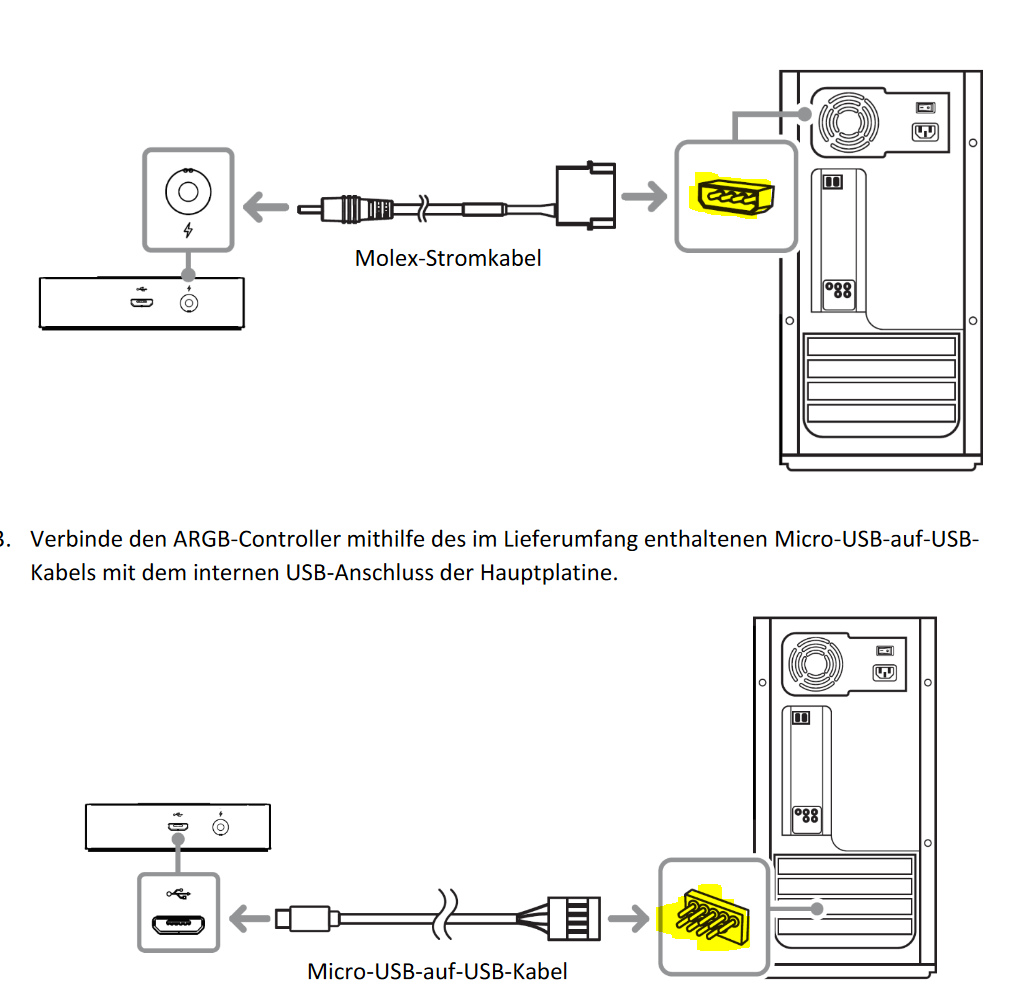 Molex-Stromkabel

3. Verbinde den ARGB-Controller mithilfe des im Lieferumfang enthaltenen Micro-USB-auf-USB-Kabels mit dem internen USB-Anschluss der Hauptplatine.

Micro-USB-auf-USB-Kabel