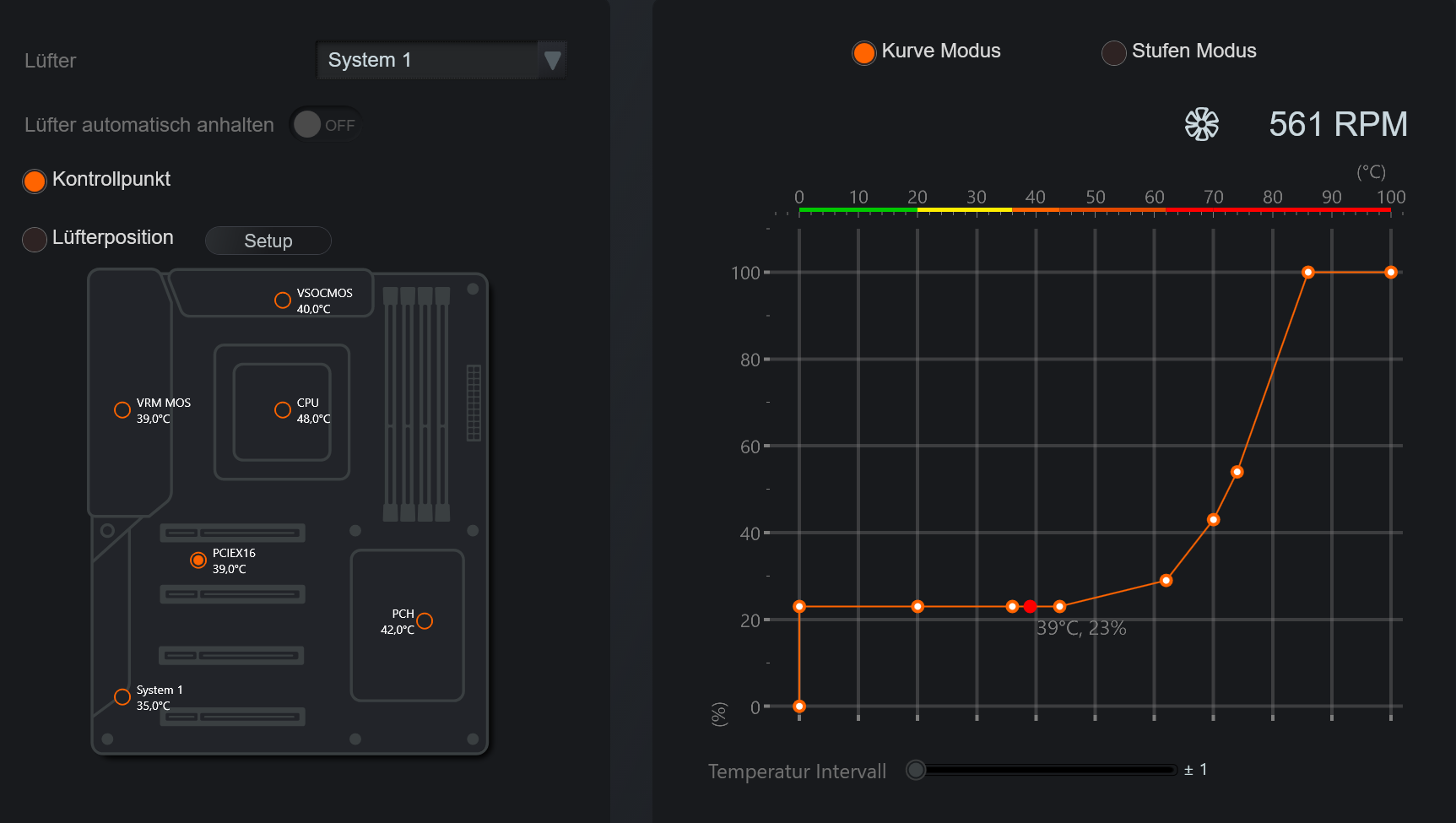 Lüfter

System 1

Lüfter automatisch anhalten

OFF

Kontrollpunkt

Lüfterposition

Setup

VSOCMOS
40,0°C

VRM MOS
39,0°C

CPU
48,0°C

PCIEX16
39,0°C

PCH
42,0°C

System 1
35,0°C

Kurve Modus

Stufen Modus

561 RPM

(°C)

0 10 20 30 40 50 60 70 80 90 100

100

80

60

40

20

0

(%)

39°C, 23%

Temperatur Intervall

± 1