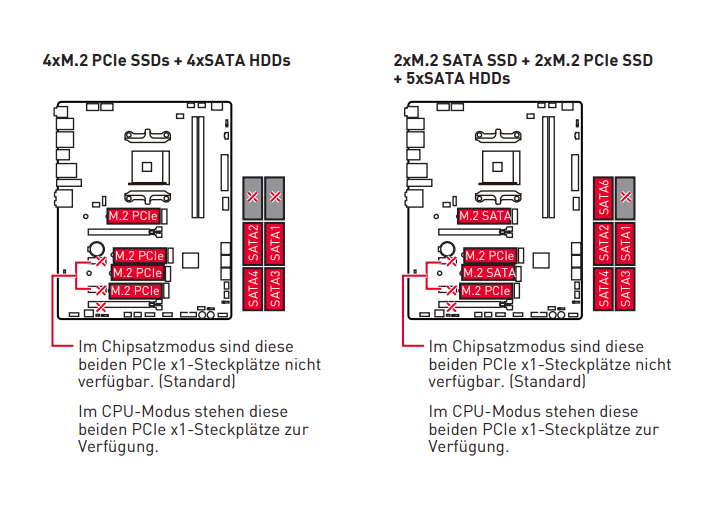 4xM.2 PCIe SSDs + 4xSATA HDDs

M.2 PCIe
M.2 PCIe
M.2 PCIe
M.2 PCIe

SATA2 SATA1
SATA4 SATA3

Im Chipsatzmodus sind diese beiden PCIe x1-Steckplätze nicht verfügbar. (Standard)

Im CPU-Modus stehen diese beiden PCIe x1-Steckplätze zur Verfügung.

2xM.2 SATA SSD + 2xM.2 PCIe SSD + 5xSATA HDDs

M.2 SATA
M.2 PCIe
M.2 SATA
M.2 PCIe

SATA6
SATA2 SATA1
SATA4 SATA3

Im Chipsatzmodus sind diese beiden PCIe x1-Steckplätze nicht verfügbar. (Standard)

Im CPU-Modus stehen diese beiden PCIe x1-Steckplätze zur Verfügung.