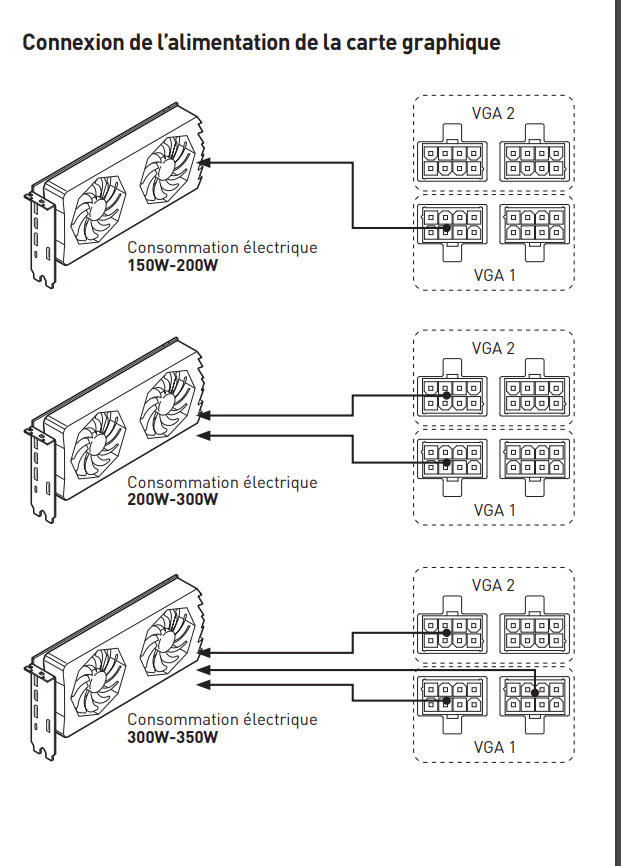 Connexion de l'alimentation de la carte graphique

VGA 2

Consommation électrique
150W-200W

VGA 1

VGA 2

Consommation électrique
200W-300W

VGA 1

VGA 2

Consommation électrique
300W-350W

VGA 1