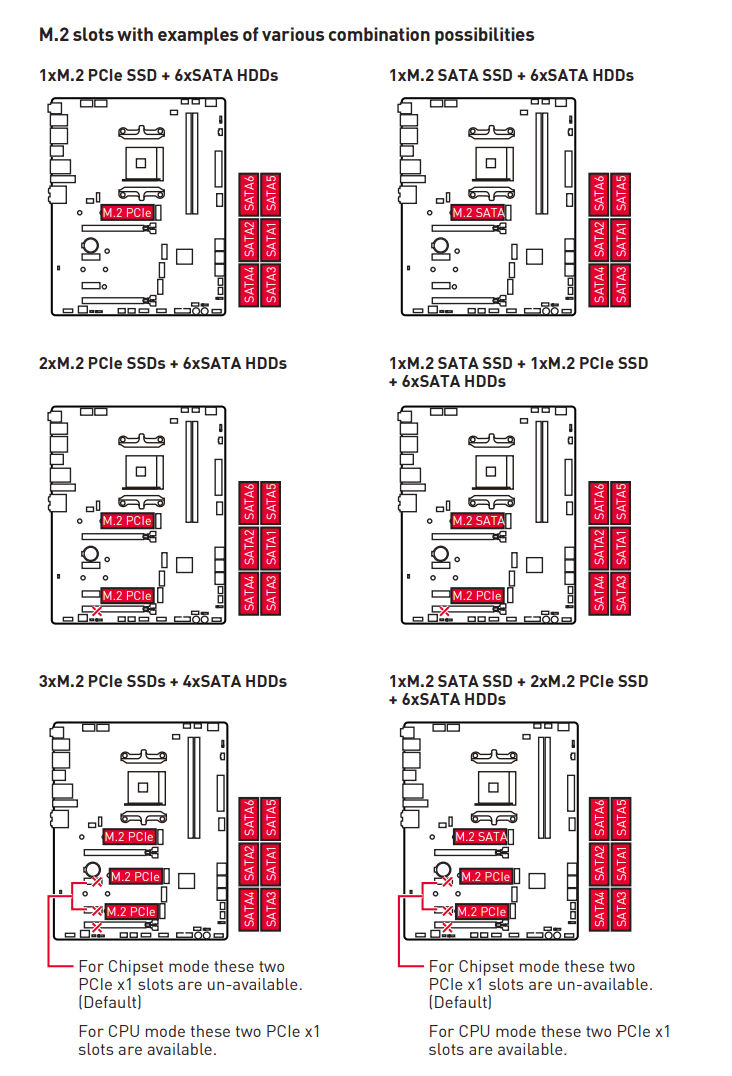 M.2 slots with examples of various combination possibilities

1xM.2 PCIe SSD + 6xSATA HDDs

M.2 PCIe

SATA6 SATA5 SATA2 SATA1 SATA4 SATA3

1xM.2 SATA SSD + 6xSATA HDDs

M.2 SATA

SATA6 SATA5 SATA2 SATA1 SATA4 SATA3

2xM.2 PCIe SSDs + 6xSATA HDDs

M.2 PCIe

M.2 PCIe

SATA6 SATA5 SATA2 SATA1 SATA4 SATA3

1xM.2 SATA SSD + 1xM.2 PCIe SSD + 6xSATA HDDs

M.2 SATA

M.2 PCIe

SATA6 SATA5 SATA2 SATA1 SATA4 SATA3

3xM.2 PCIe SSDs + 4xSATA HDDs

M.2 PCIe

M.2 PCIe

M.2 PCIe

SATA6 SATA5 SATA2 SATA1 SATA4 SATA3

For Chipset mode these two PCIe x1 slots are un-available. (Default)

For CPU mode these two PCIe x1 slots are available.

1xM.2 SATA SSD + 2xM.2 PCIe SSD + 6xSATA HDDs

M.2 SATA

M.2 PCIe

M.2 PCIe

SATA6 SATA5 SATA2 SATA1 SATA4 SATA3

For Chipset mode these two PCIe x1 slots are un-available. (Default)

For CPU mode these two PCIe x1 slots are available.