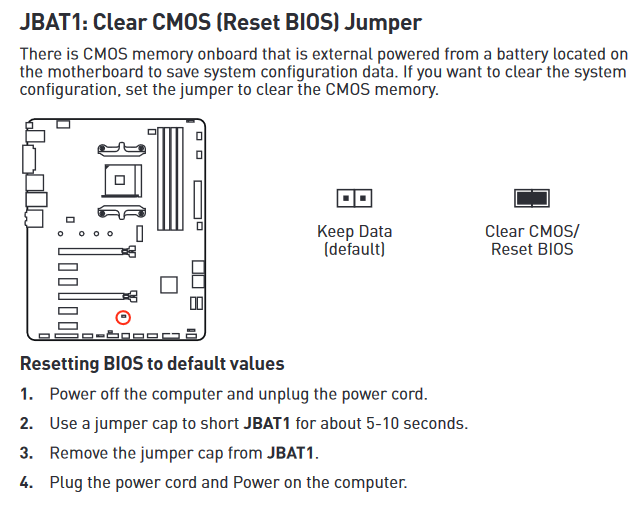 JBAT1: Clear CMOS (Reset BIOS) Jumper

There is CMOS memory onboard that is external powered from a battery located on the motherboard to save system configuration data. If you want to clear the system configuration, set the jumper to clear the CMOS memory.

Keep Data (default)

Clear CMOS/ Reset BIOS

Resetting BIOS to default values

1. Power off the computer and unplug the power cord.

2. Use a jumper cap to short JBAT1 for about 5-10 seconds.

3. Remove the jumper cap from JBAT1.

4. Plug the power cord and Power on the computer.