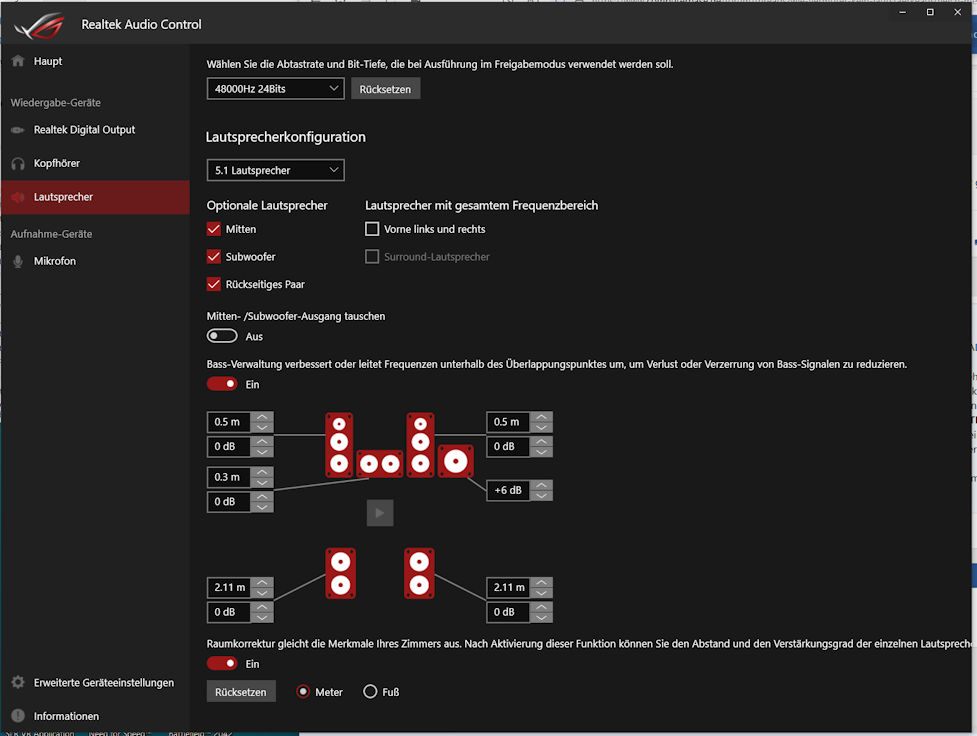 Realtek Audio Control

Haupt

Wiedergabe-Geräte

Realtek Digital Output

Kopfhörer

Lautsprecher

Aufnahme-Geräte

Mikrofon

Erweiterte Geräteeinstellungen

Informationen

Wählen Sie die Abtastrate und Bit-Tiefe, die bei Ausführung im Freigabemodus verwendet werden soll.

48000Hz 24Bits

Rücksetzen

Lautsprecherkonfiguration

5.1 Lautsprecher

Optionale Lautsprecher

Mitten

Subwoofer

Rückseitiges Paar

Lautsprecher mit gesamtem Frequenzbereich

Vorne links und rechts

Surround-Lautsprecher

Mitten- /Subwoofer-Ausgang tauschen

Aus

Bass-Verwaltung verbessert oder leitet Frequenzen unterhalb des Überlappungspunktes um, um Verlust oder Verzerrung von Bass-Signalen zu reduzieren.

Ein

0.5 m

0 dB

0.3 m

0 dB

0.5 m

0 dB

+6 dB

2.11 m

0 dB

2.11 m

0 dB

Raumkorrektur gleicht die Merkmale Ihres Zimmers aus. Nach Aktivierung dieser Funktion können Sie den Abstand und den Verstärkungsgrad der einzelnen Lautspreche

Ein

Rücksetzen

Meter

Fuß