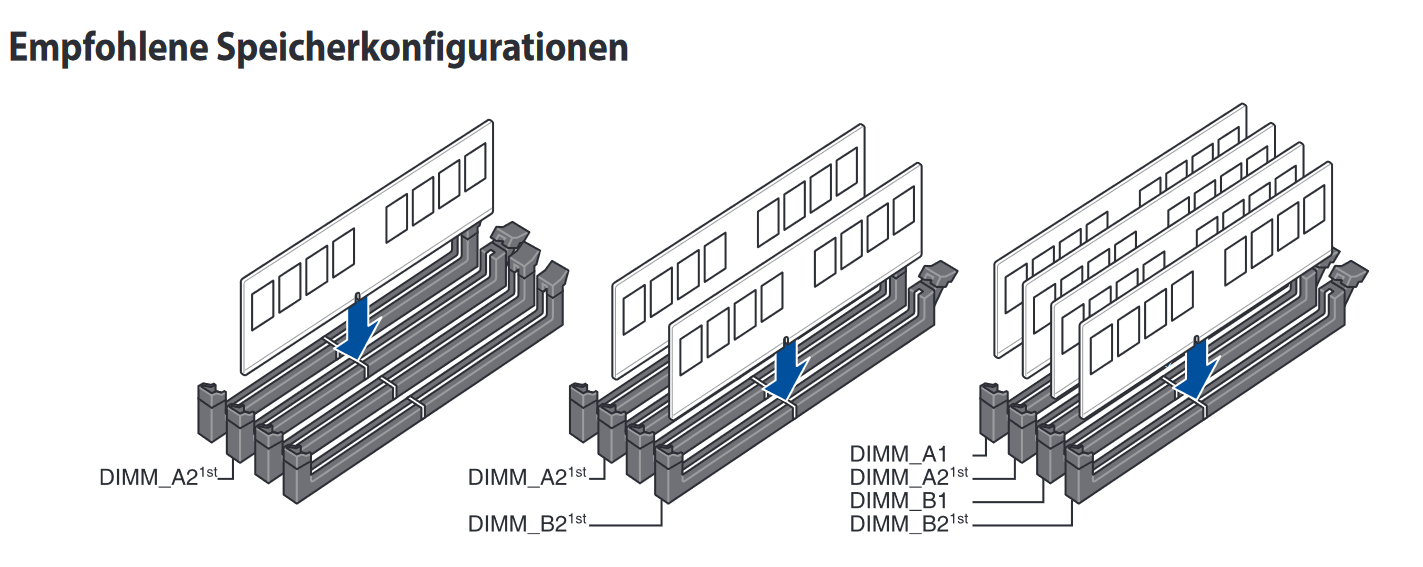 Empfohlene Speicherkonfigurationen

DIMM_A2$^{1st}$

DIMM_A2$^{1st}$
DIMM_B2$^{1st}$

DIMM_A1
DIMM_A2$^{1st}$
DIMM_B1
DIMM_B2$^{1st}$