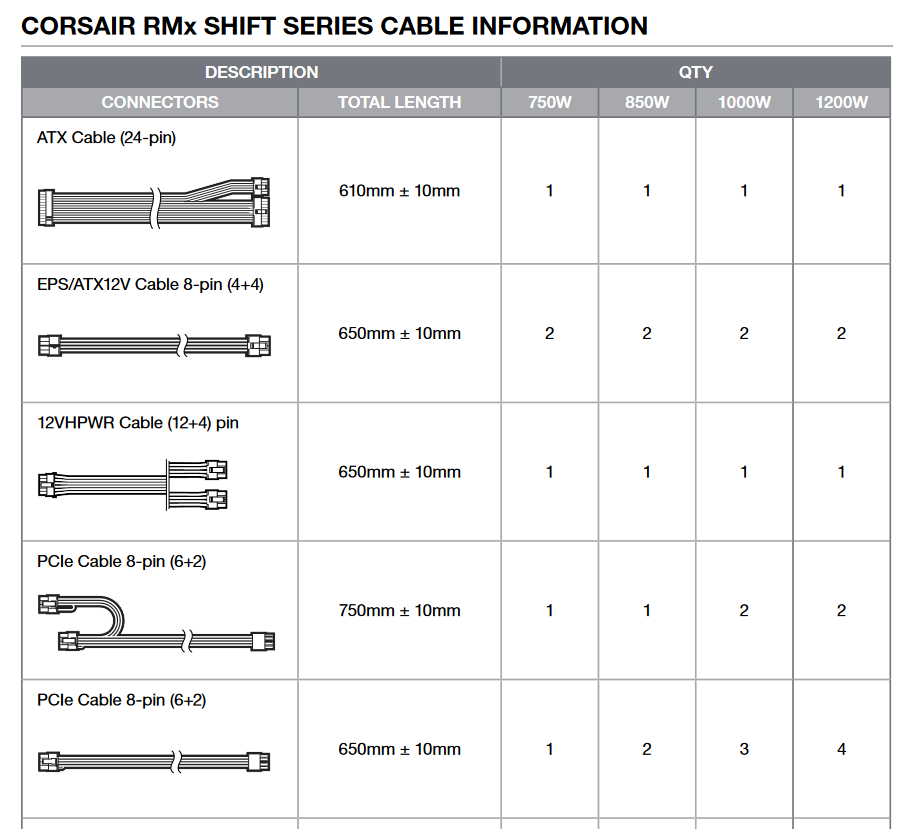 CORSAIR RMx SHIFT SERIES CABLE INFORMATION

| DESCRIPTION | | QTY | | | |
|---|---|---|---|---|---|
| CONNECTORS | TOTAL LENGTH | 750W | 850W | 1000W | 1200W |
| ATX Cable (24-pin) | 610mm ± 10mm | 1 | 1 | 1 | 1 |
| EPS/ATX12V Cable 8-pin (4+4) | 650mm ± 10mm | 2 | 2 | 2 | 2 |
| 12VHPWR Cable (12+4) pin | 650mm ± 10mm | 1 | 1 | 1 | 1 |
| PCIe Cable 8-pin (6+2) | 750mm ± 10mm | 1 | 1 | 2 | 2 |
| PCIe Cable 8-pin (6+2) | 650mm ± 10mm | 1 | 2 | 3 | 4 |