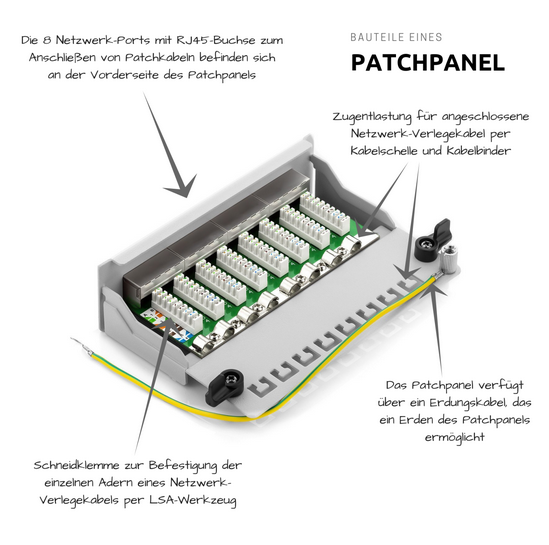 Die 8 Netzwerk-Ports mit RJ45-Buchse zum Anschließen von Patchkabeln befinden sich an der Vorderseite des Patchpanels

BAUTEILE EINES

PATCHPANEL

Zugentlastung für angeschlossene Netzwerk-Verlegekabel per Kabelschelle und Kabelbinder

Das Patchpanel verfügt über ein Erdungskabel, das ein Erden des Patchpanels ermöglicht

Schneidklemme zur Befestigung der einzelnen Adern eines Netzwerk-Verlegekabels per LSA-Werkzeug