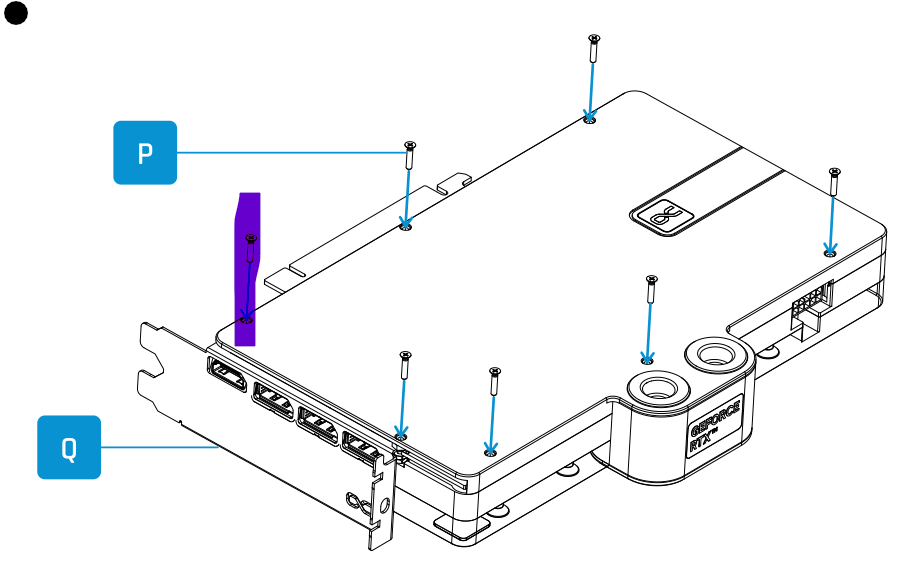 P

Q

GEFORCE RTX™