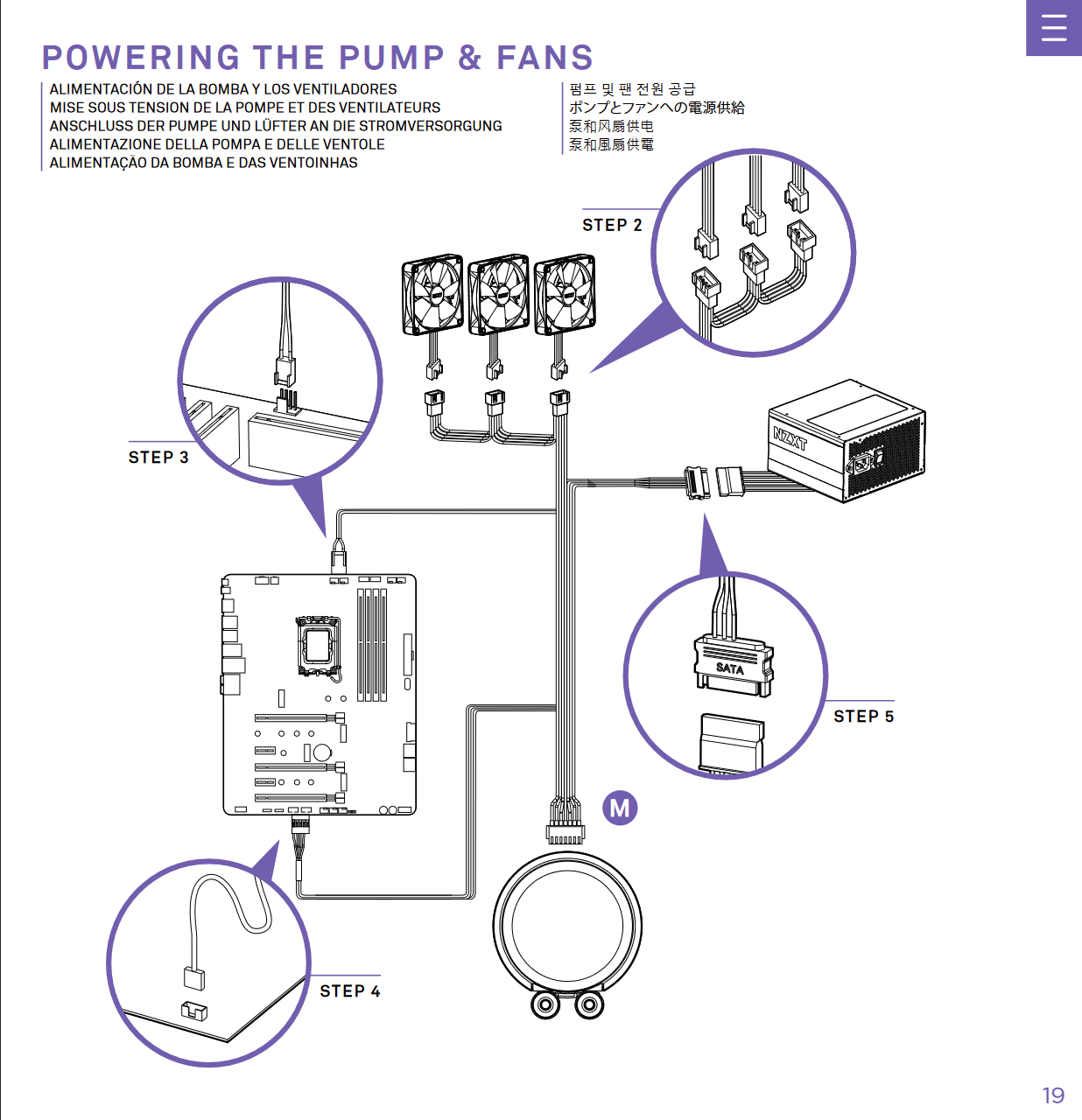 POWERING THE PUMP & FANS

ALIMENTACIÓN DE LA BOMBA Y LOS VENTILADORES
MISE SOUS TENSION DE LA POMPE ET DES VENTILATEURS
ANSCHLUSS DER PUMPE UND LÜFTER AN DIE STROMVERSORGUNG
ALIMENTAZIONE DELLA POMPA E DELLE VENTOLE
ALIMENTAÇÃO DA BOMBA E DAS VENTOINHAS

펌프 및 팬 전원 공급
ポンプとファンへの電源供給
泵和风扇供电
泵和風扇供電

STEP 2

STEP 3

NZXT

SATA

STEP 5

M

STEP 4

19