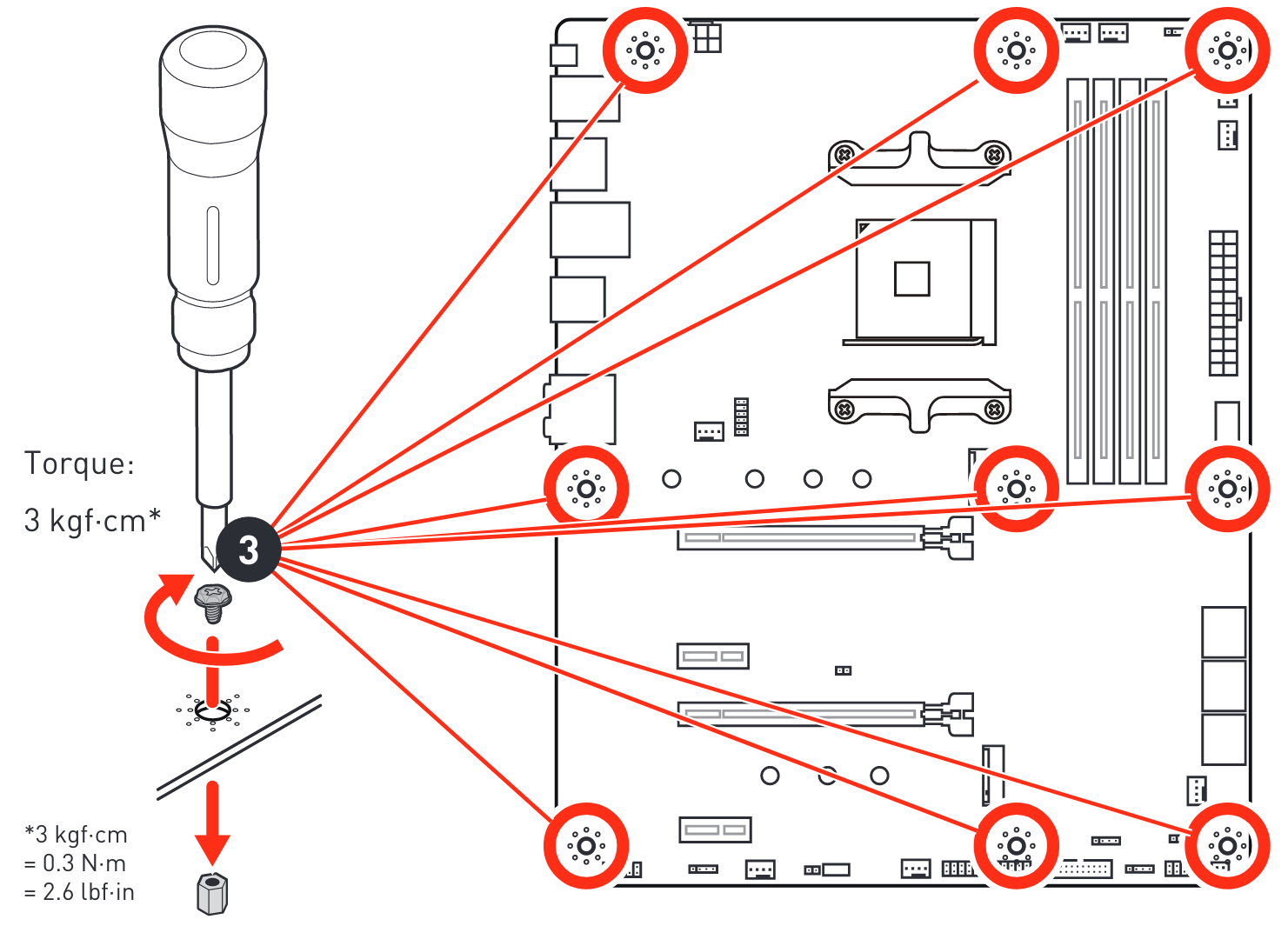 Torque:

3 kgf·cm*

3

*3 kgf·cm
= 0.3 N·m
= 2.6 lbf·in